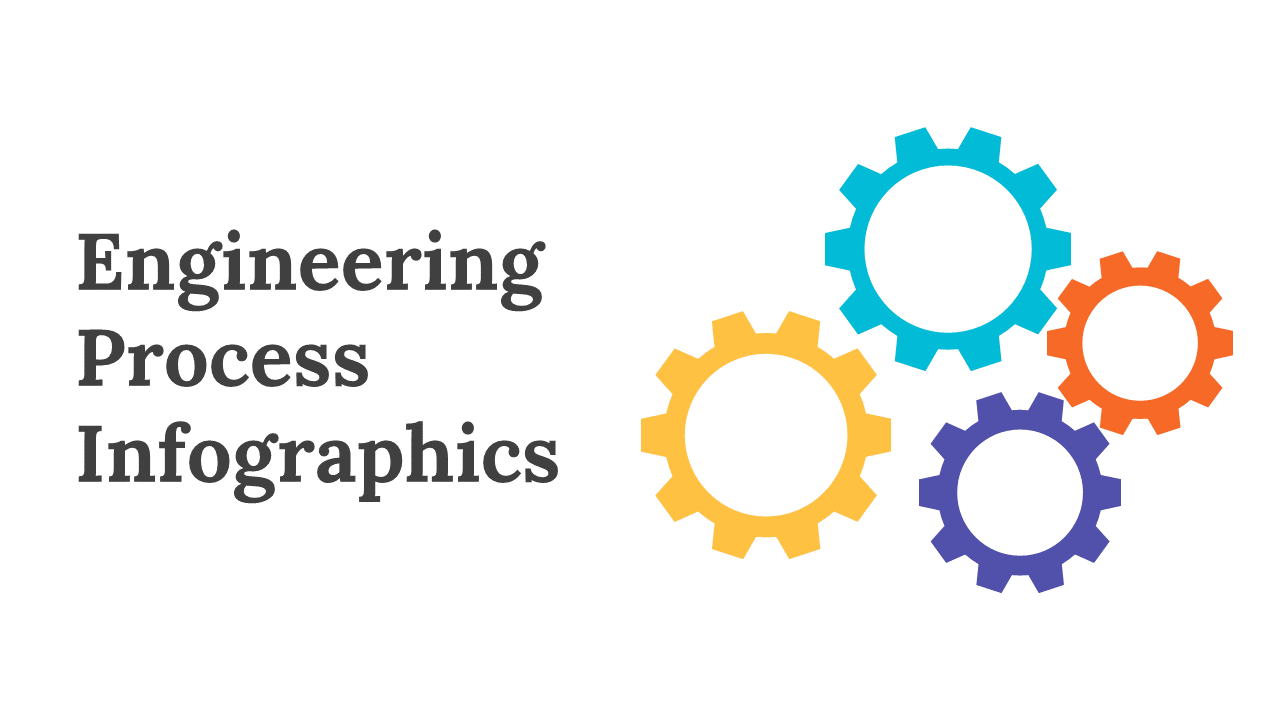 Engineering Process Infographics