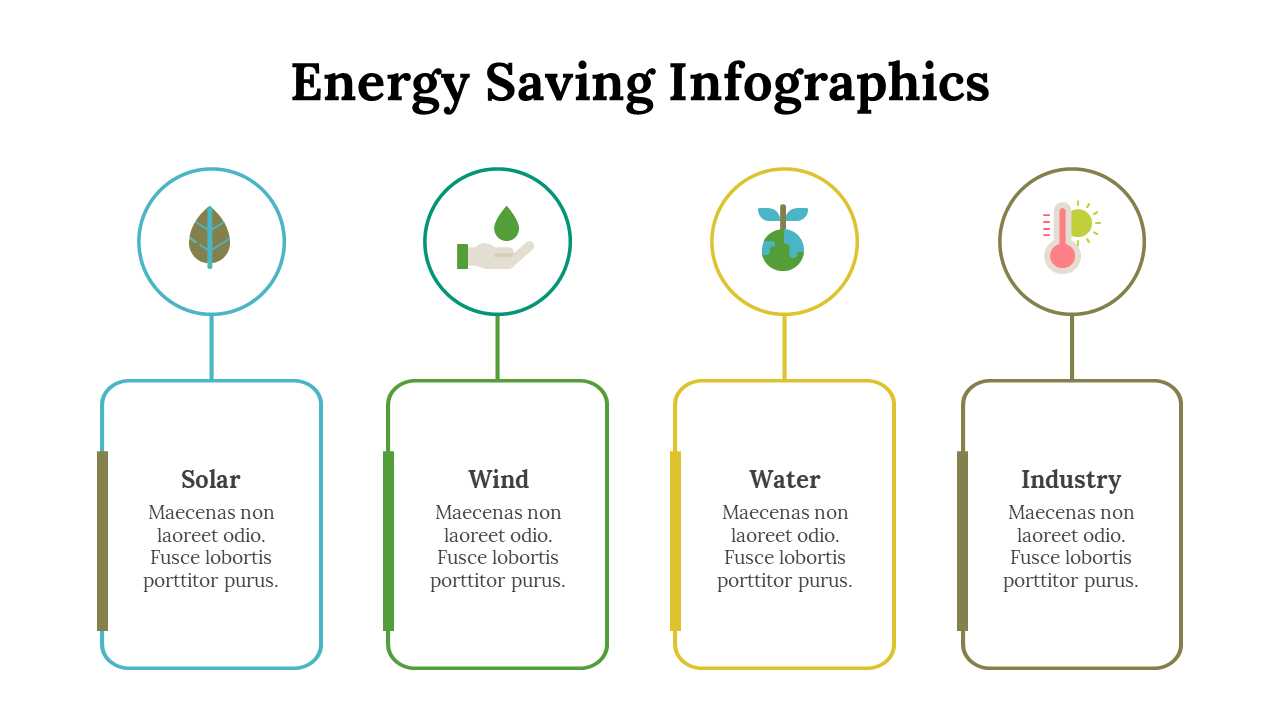 Energy Saving Infographics

Solar

Maecenas non laoreet odio. Fusce lobortis porttitor purus.

Wind

Maecenas non laoreet odio. Fusce lobortis porttitor purus.

Water

Maecenas non laoreet odio. Fusce lobortis porttitor purus.

Industry

Maecenas non laoreet odio. Fusce lobortis porttitor purus.