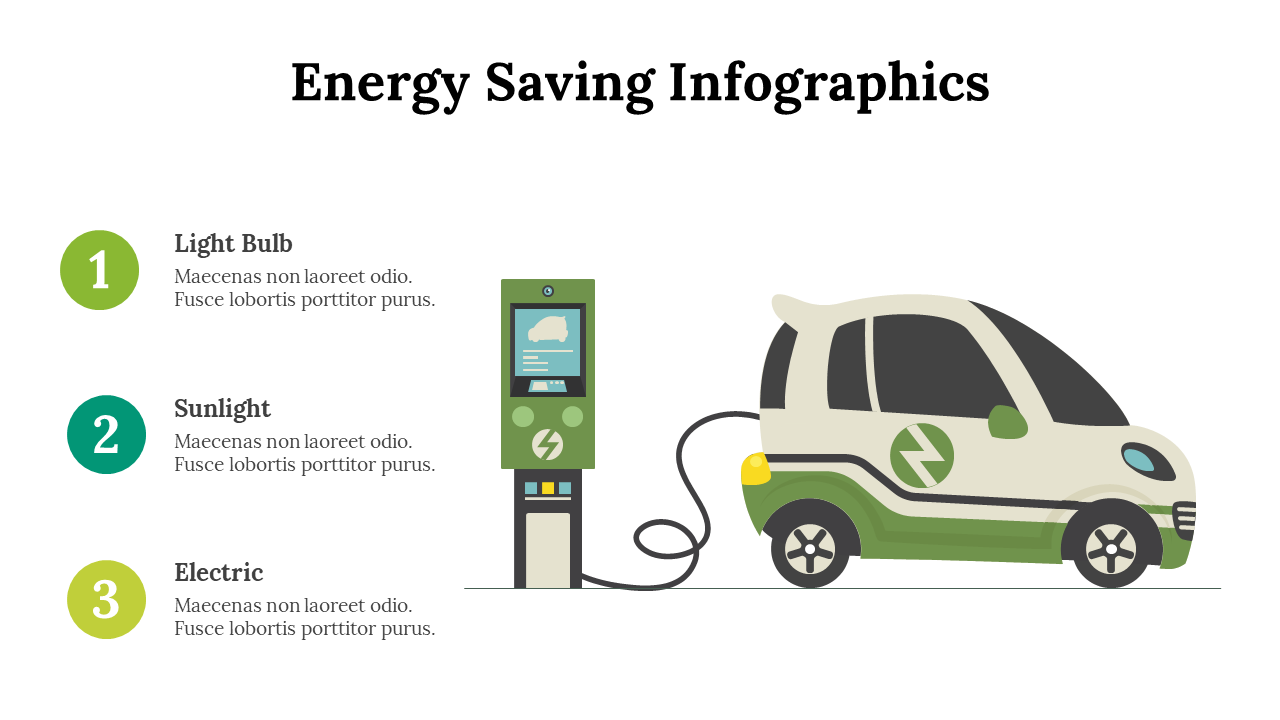 Energy Saving Infographics

1

Light Bulb

Maecenas non laoreet odio. Fusce lobortis porttitor purus.

2

Sunlight

Maecenas non laoreet odio. Fusce lobortis porttitor purus.

3

Electric

Maecenas non laoreet odio. Fusce lobortis porttitor purus.