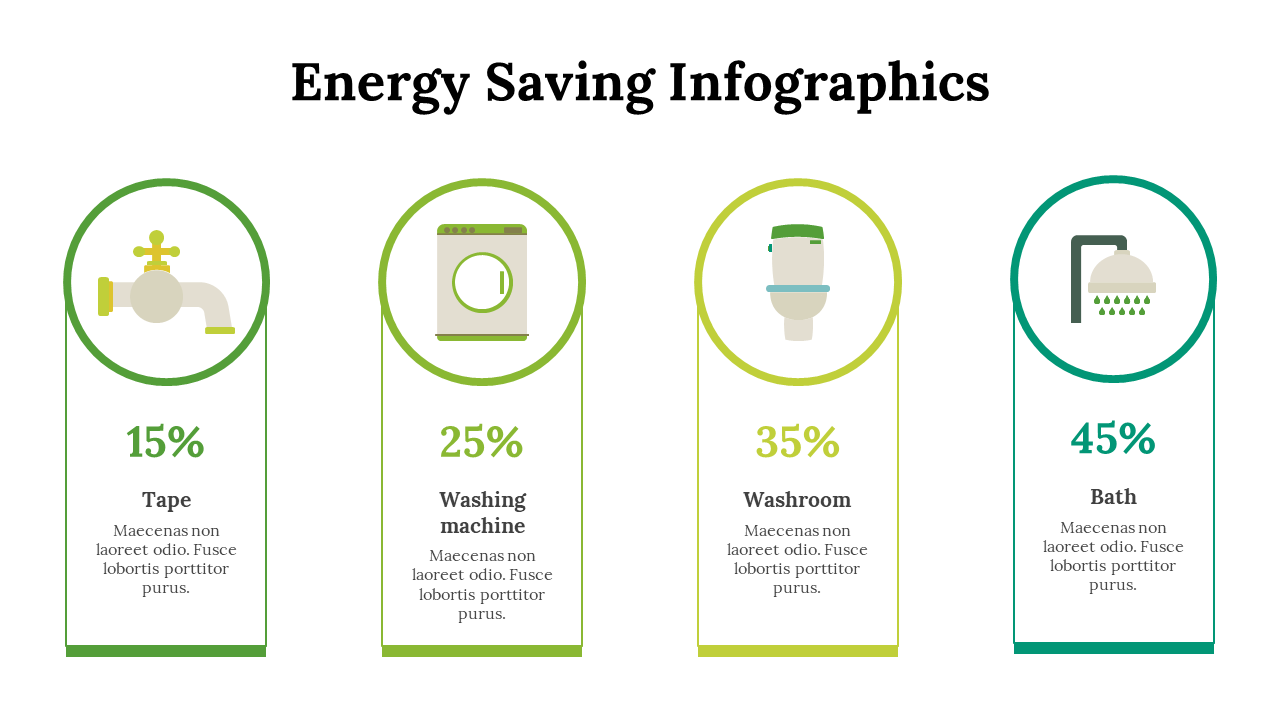 Energy Saving Infographics

15%

Tape

Maecenas non laoreet odio. Fusce lobortis porttitor purus.

25%

Washing machine

Maecenas non laoreet odio. Fusce lobortis porttitor purus.

35%

Washroom

Maecenas non laoreet odio. Fusce lobortis porttitor purus.

45%

Bath

Maecenas non laoreet odio. Fusce lobortis porttitor purus.