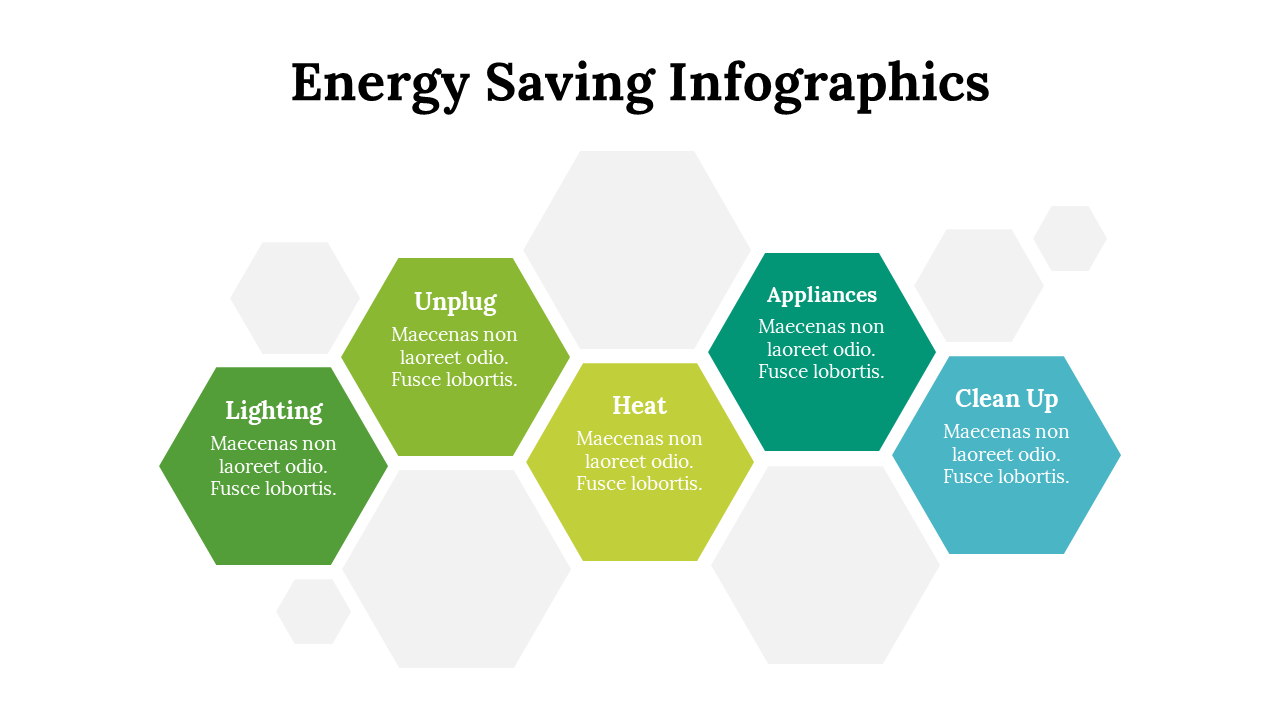 Energy Saving Infographics

Lighting
Maecenas non laoreet odio. Fusce lobortis.

Unplug
Maecenas non laoreet odio. Fusce lobortis.

Heat
Maecenas non laoreet odio. Fusce lobortis.

Appliances
Maecenas non laoreet odio. Fusce lobortis.

Clean Up
Maecenas non laoreet odio. Fusce lobortis.