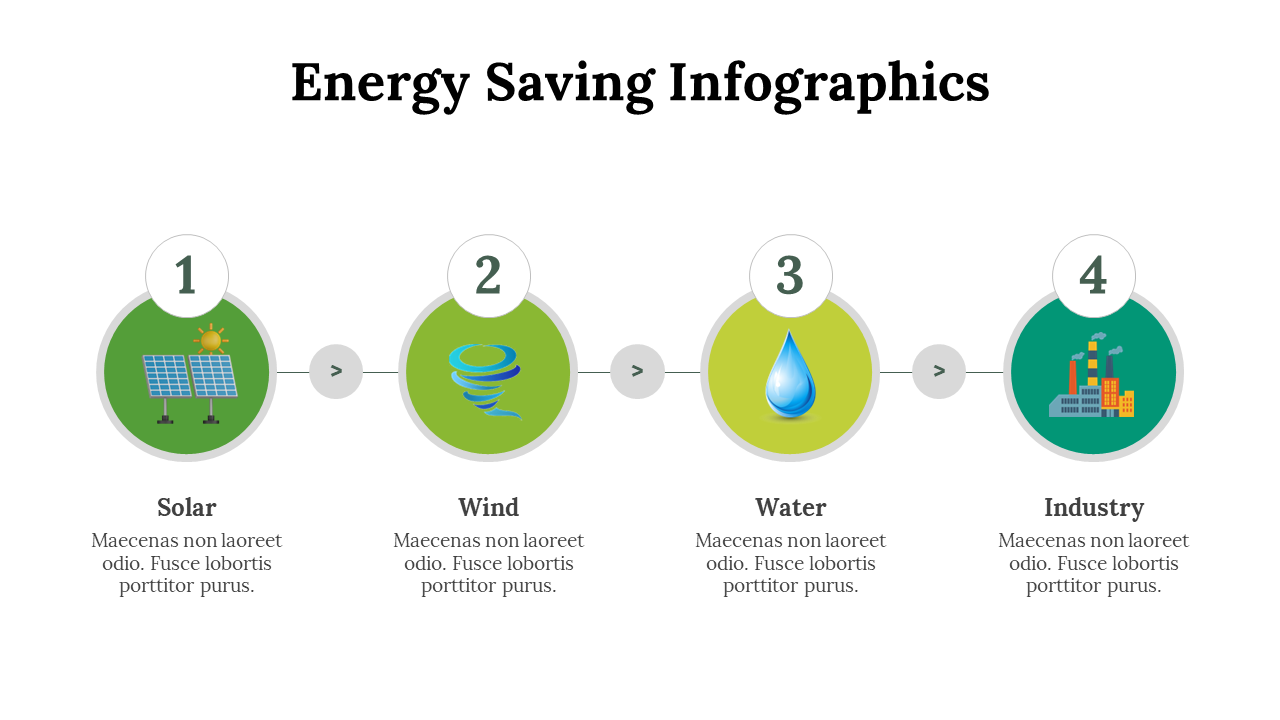 Energy Saving Infographics

1

>

2

>

3

>

4

Solar

Maecenas non laoreet odio. Fusce lobortis porttitor purus.

Wind

Maecenas non laoreet odio. Fusce lobortis porttitor purus.

Water

Maecenas non laoreet odio. Fusce lobortis porttitor purus.

Industry

Maecenas non laoreet odio. Fusce lobortis porttitor purus.