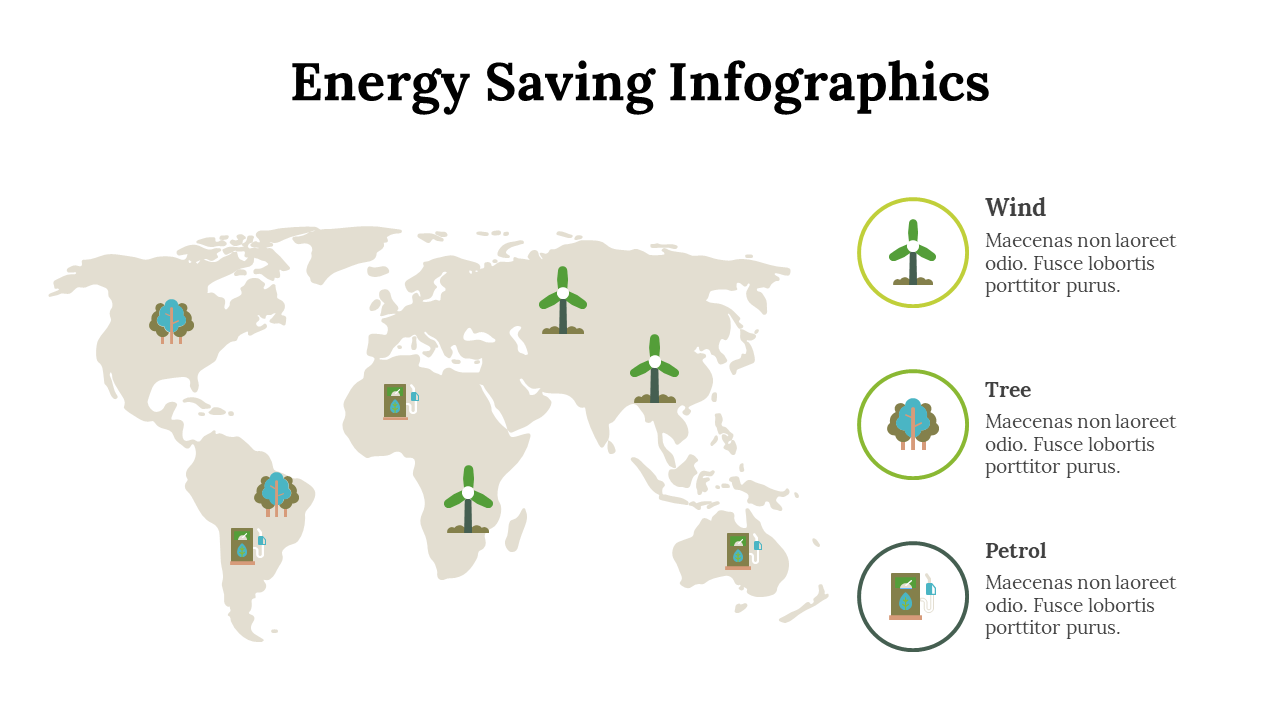 Energy Saving Infographics

Wind
Maecenas non laoreet odio. Fusce lobortis porttitor purus.

Tree
Maecenas non laoreet odio. Fusce lobortis porttitor purus.

Petrol
Maecenas non laoreet odio. Fusce lobortis porttitor purus.