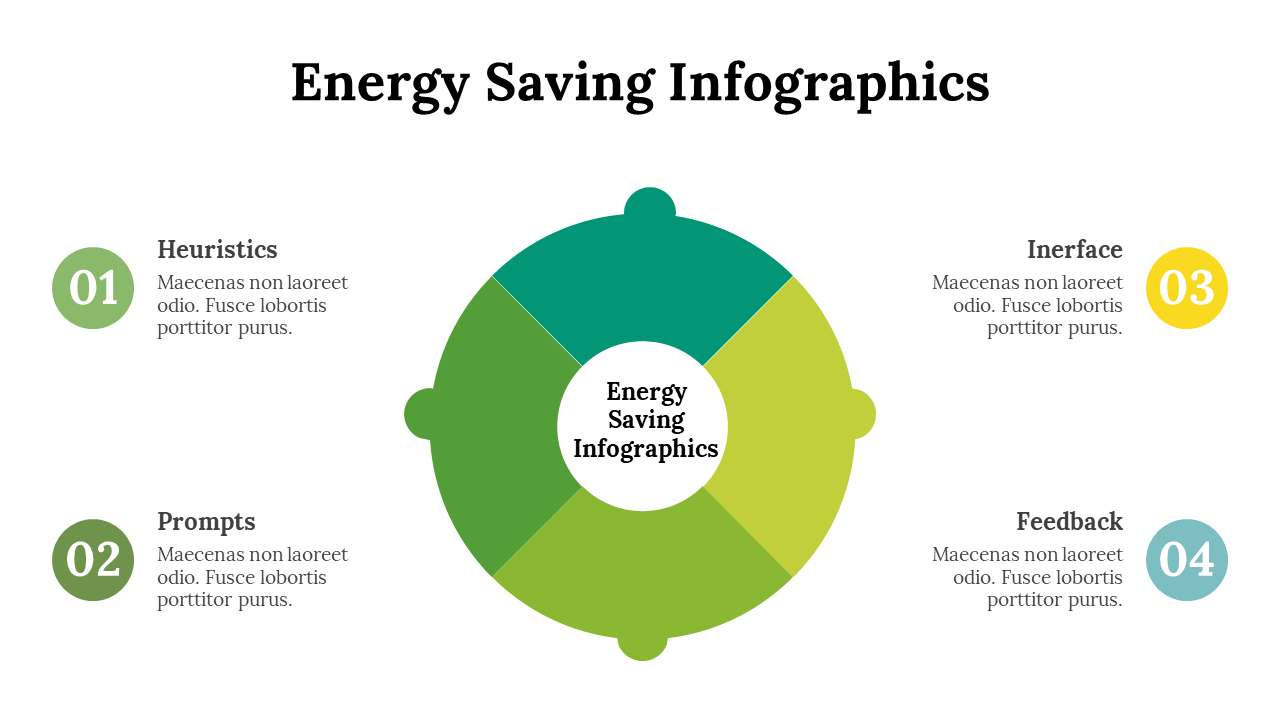 Energy Saving Infographics

01
Heuristics
Maecenas non laoreet odio. Fusce lobortis porttitor purus.

02
Prompts
Maecenas non laoreet odio. Fusce lobortis porttitor purus.

Energy Saving Infographics

Inerface
Maecenas non laoreet odio. Fusce lobortis porttitor purus.
03

Feedback
Maecenas non laoreet odio. Fusce lobortis porttitor purus.
04