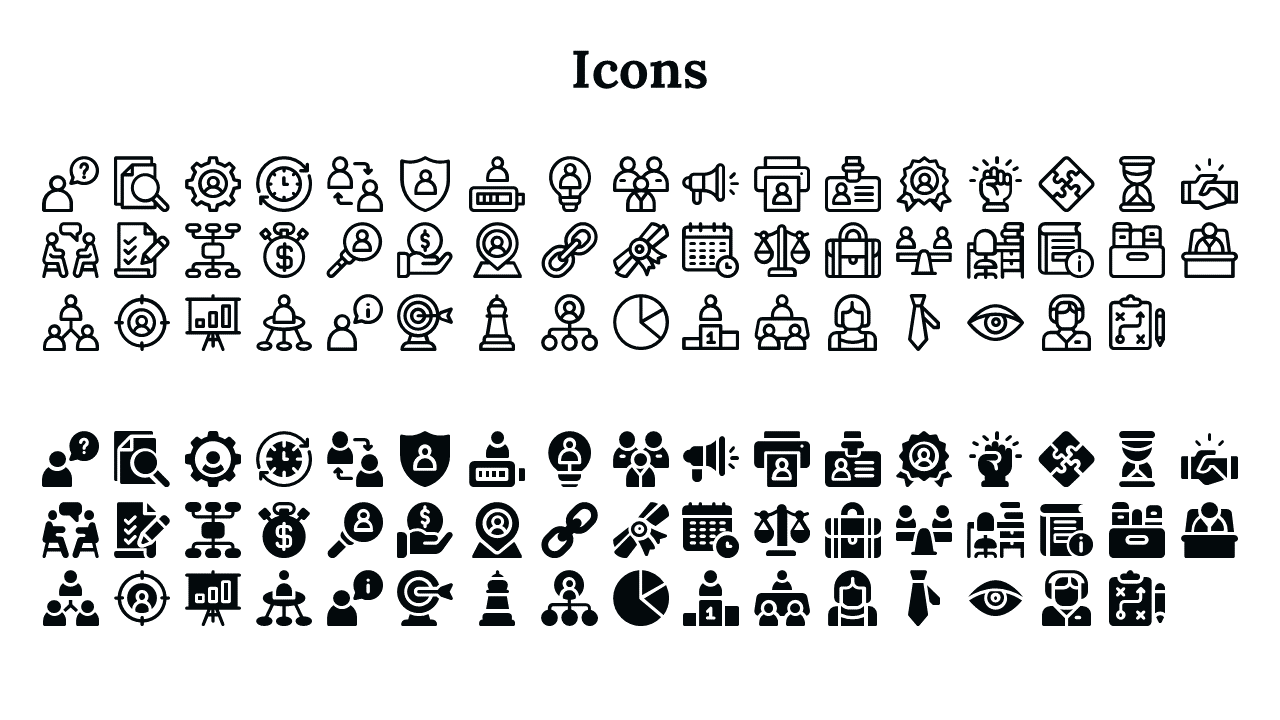 Icons