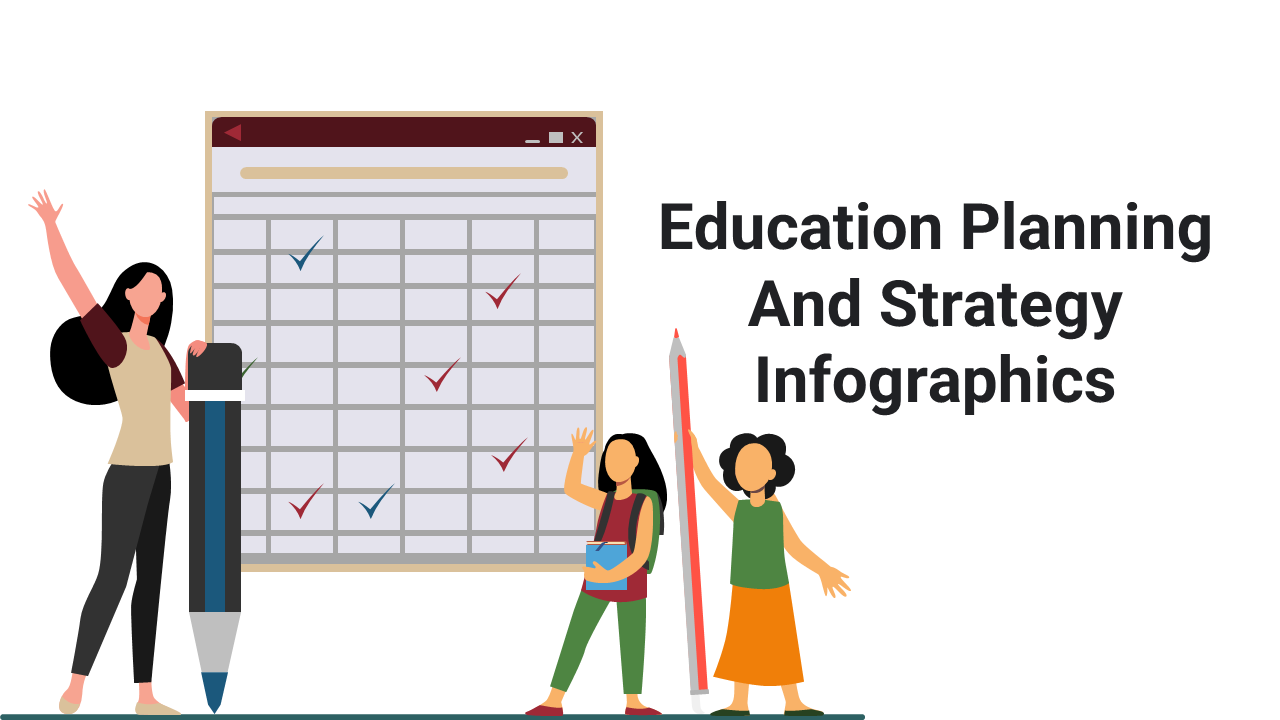 Education Planning And Strategy Infographics