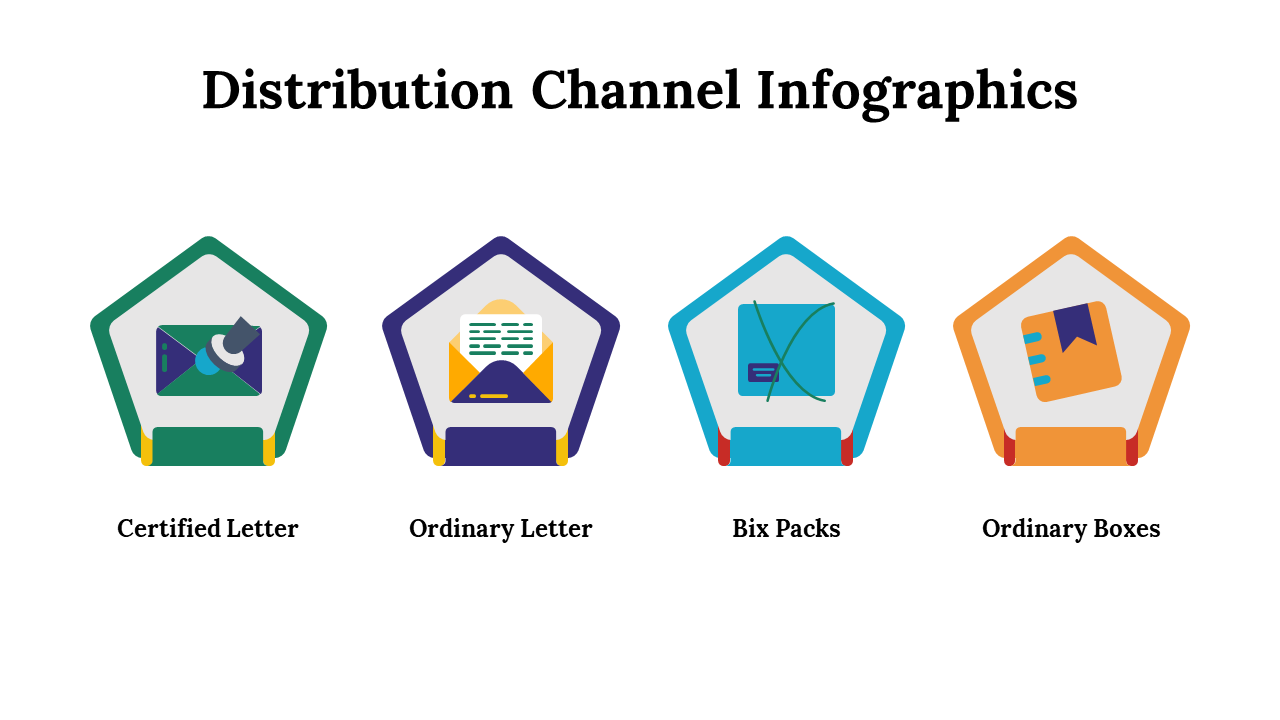 Distribution Channel Infographics

Certified Letter

Ordinary Letter

Bix Packs

Ordinary Boxes