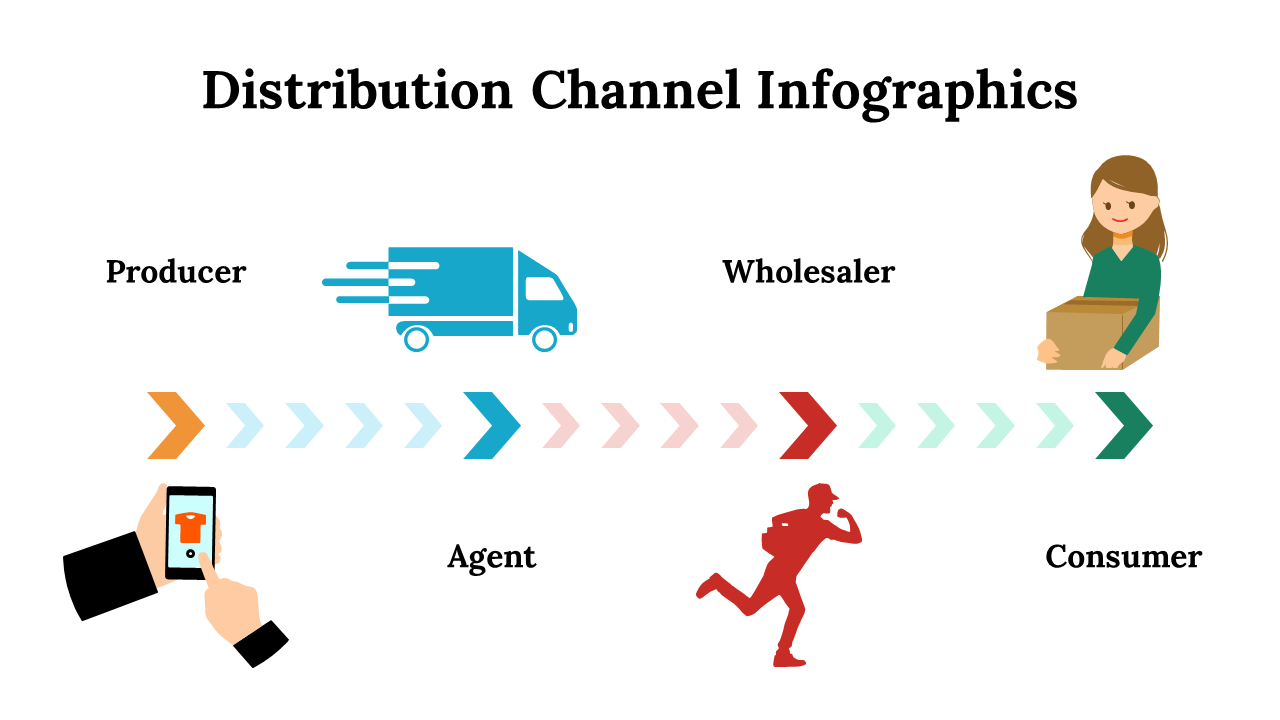 Distribution Channel Infographics

Producer

Wholesaler

Agent

Consumer