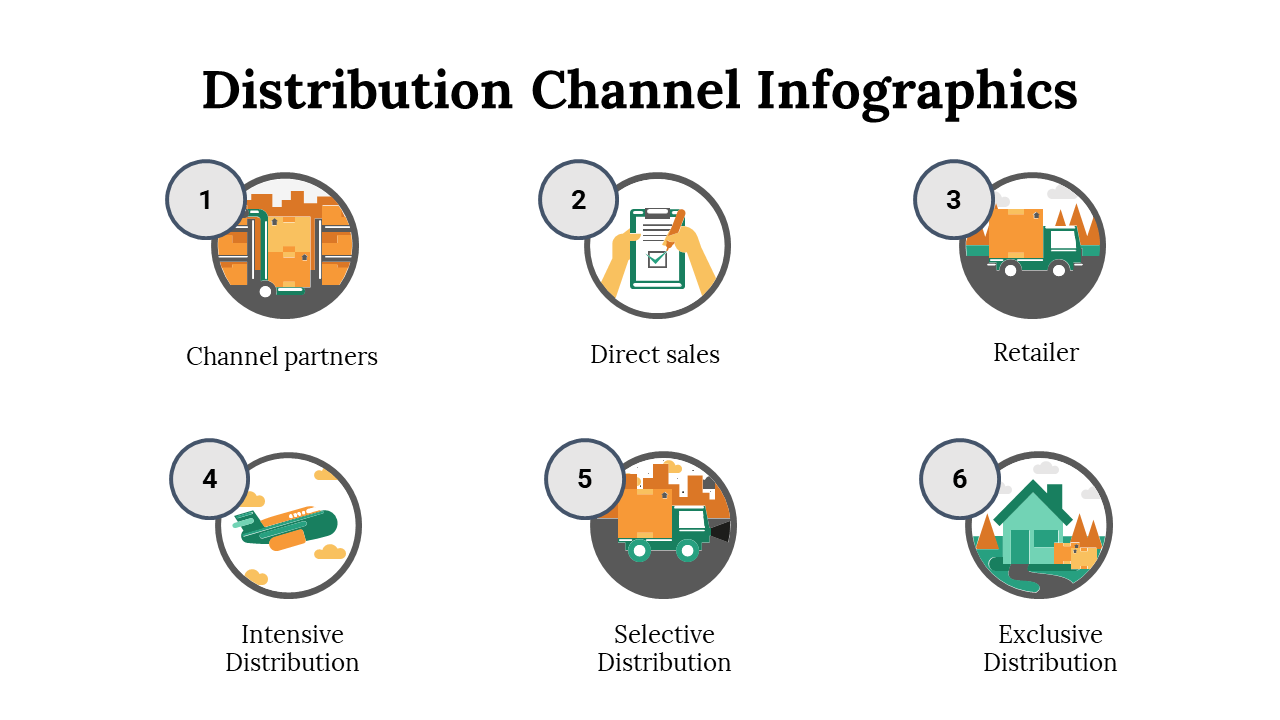 Distribution Channel Infographics

1

Channel partners

2

Direct sales

3

Retailer

4

Intensive Distribution

5

Selective Distribution

6

Exclusive Distribution