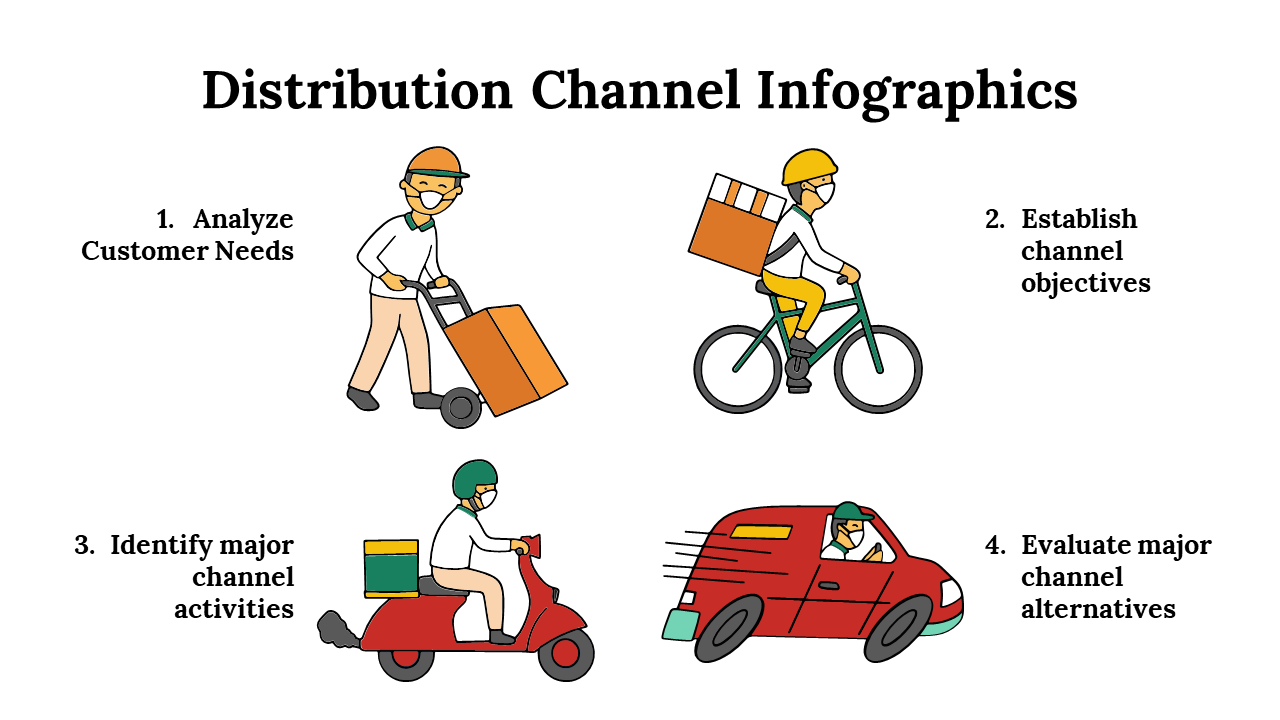 Distribution Channel Infographics

1. Analyze Customer Needs

2. Establish channel objectives

3. Identify major channel activities

4. Evaluate major channel alternatives