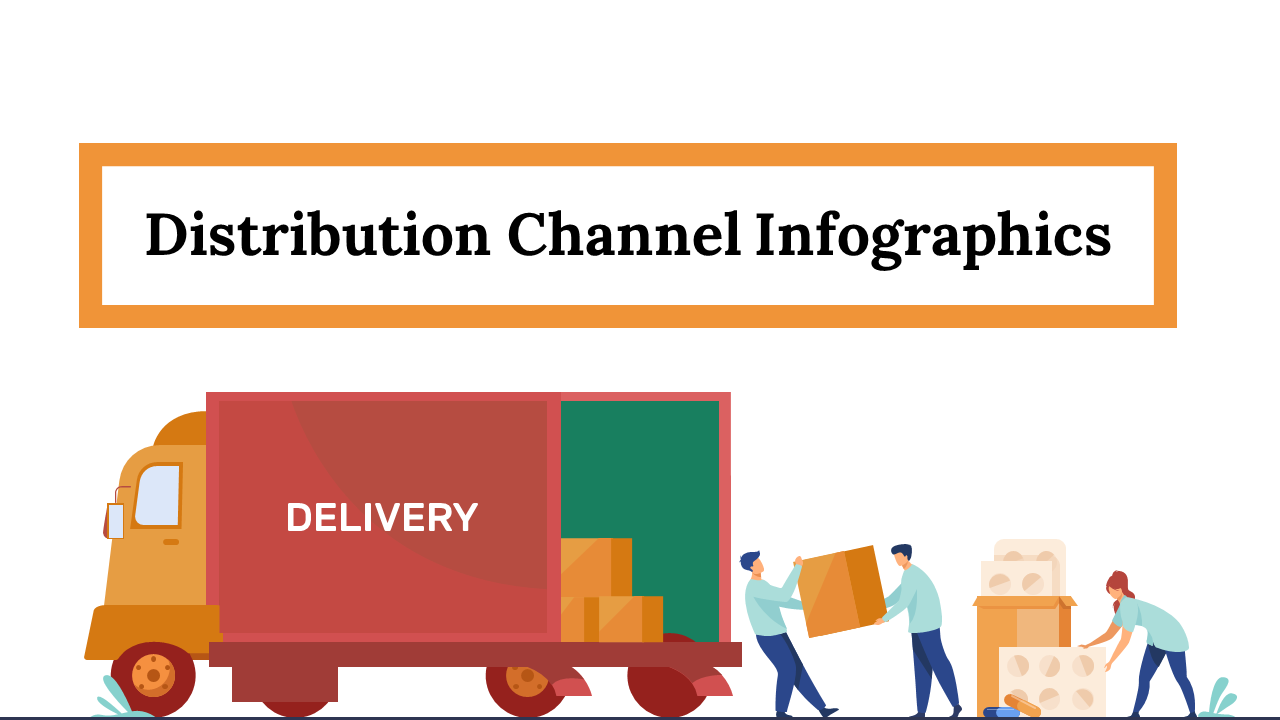 Distribution Channel Infographics

DELIVERY