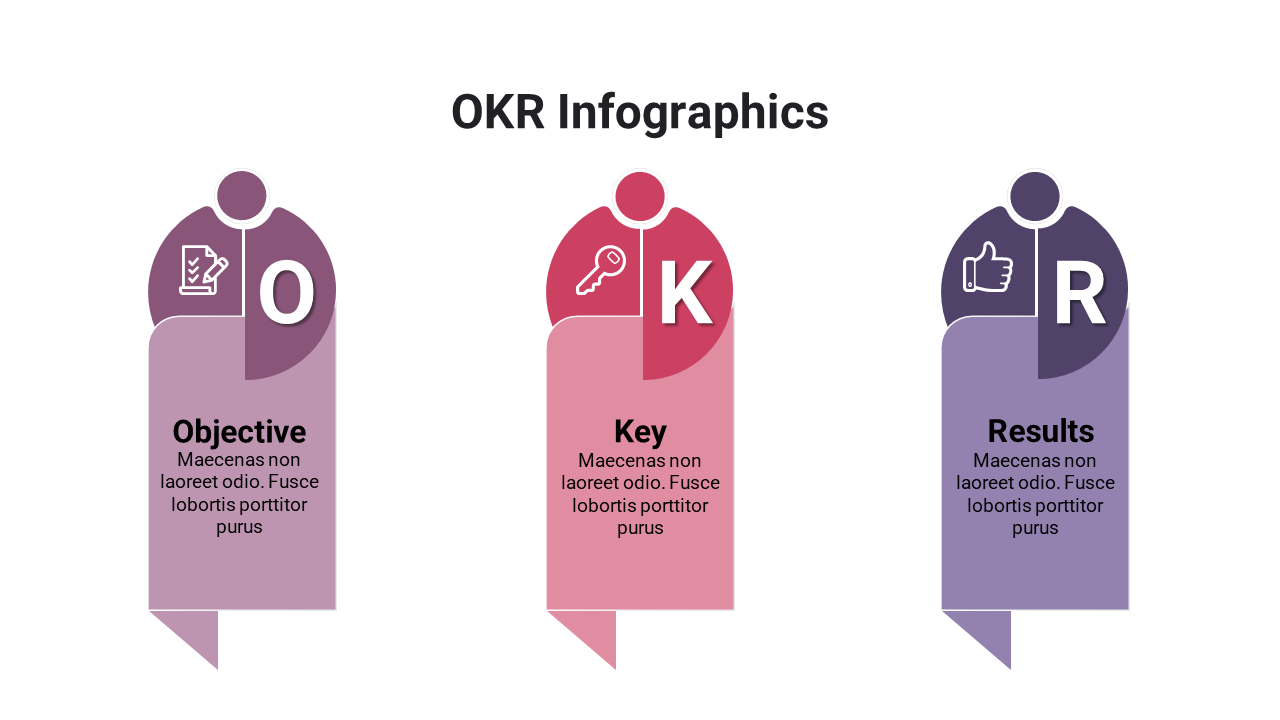 OKR Infographics

O

Objective
Maecenas non laoreet odio. Fusce lobortis porttitor purus

K

Key
Maecenas non laoreet odio. Fusce lobortis porttitor purus

R

Results
Maecenas non laoreet odio. Fusce lobortis porttitor purus