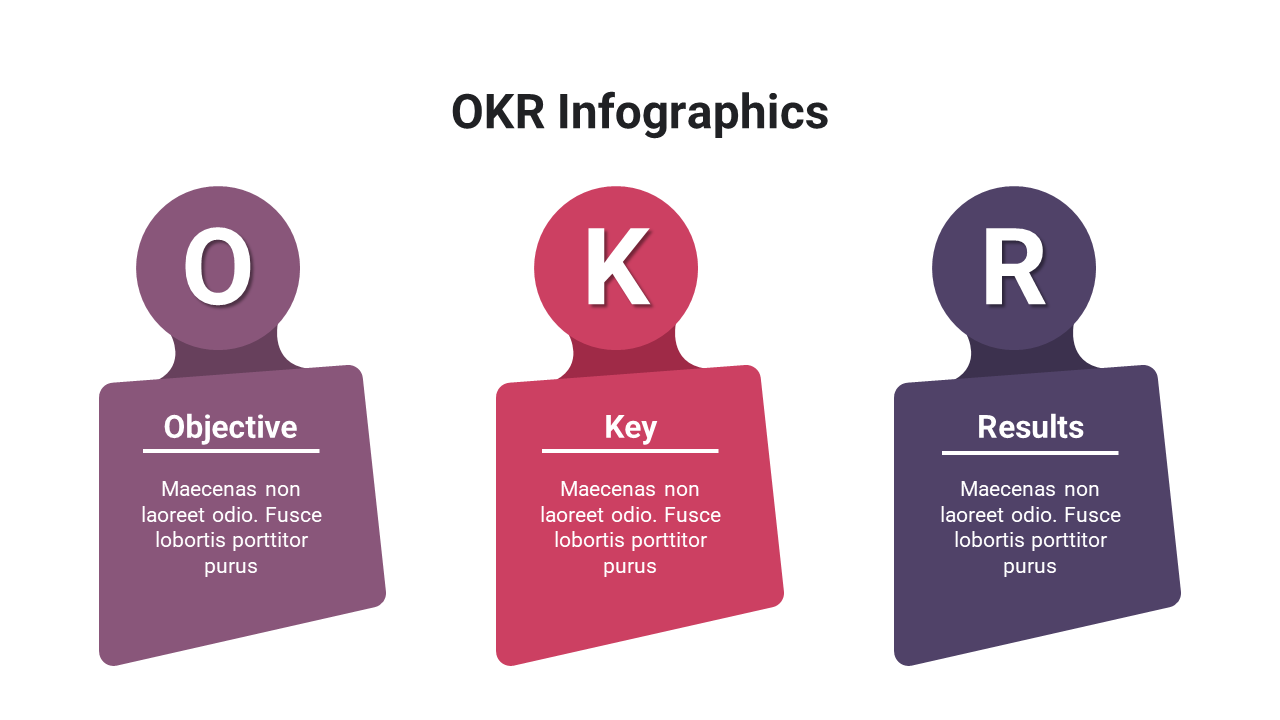 OKR Infographics

O

Objective

Maecenas non laoreet odio. Fusce lobortis porttitor purus

K

Key

Maecenas non laoreet odio. Fusce lobortis porttitor purus

R

Results

Maecenas non laoreet odio. Fusce lobortis porttitor purus