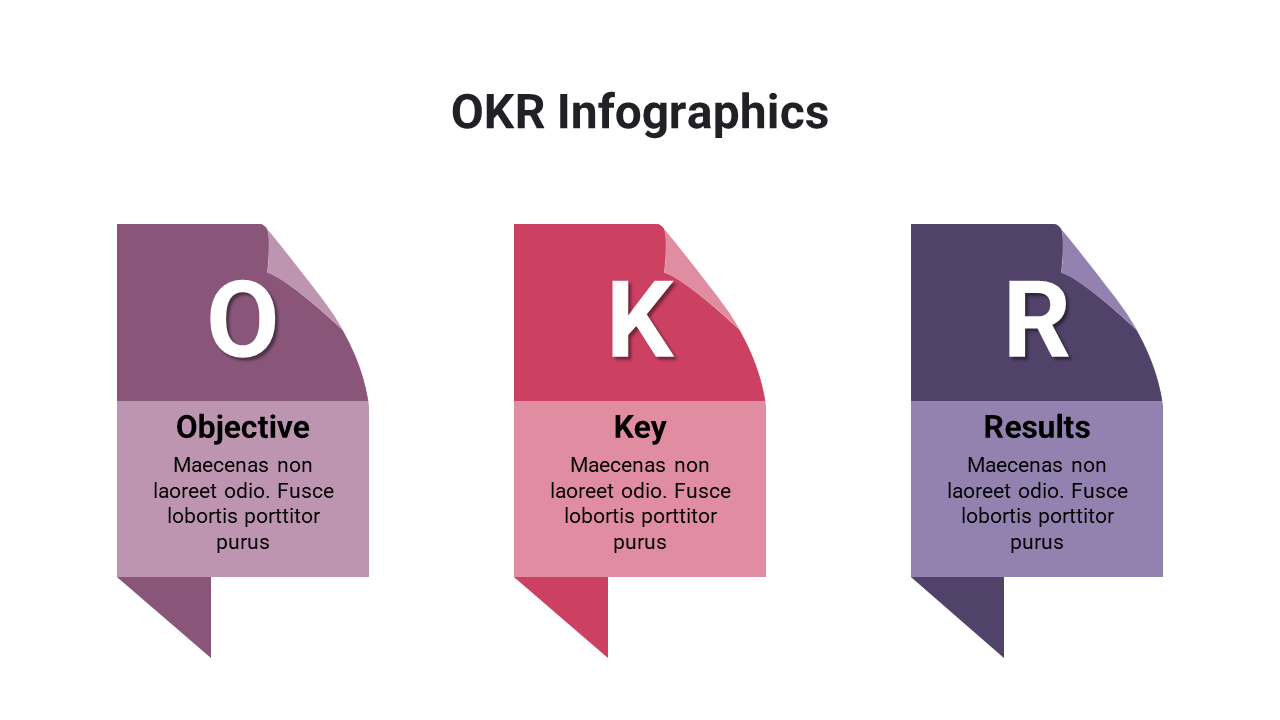 OKR Infographics

O

Objective

Maecenas non laoreet odio. Fusce lobortis porttitor purus

K

Key

Maecenas non laoreet odio. Fusce lobortis porttitor purus

R

Results

Maecenas non laoreet odio. Fusce lobortis porttitor purus