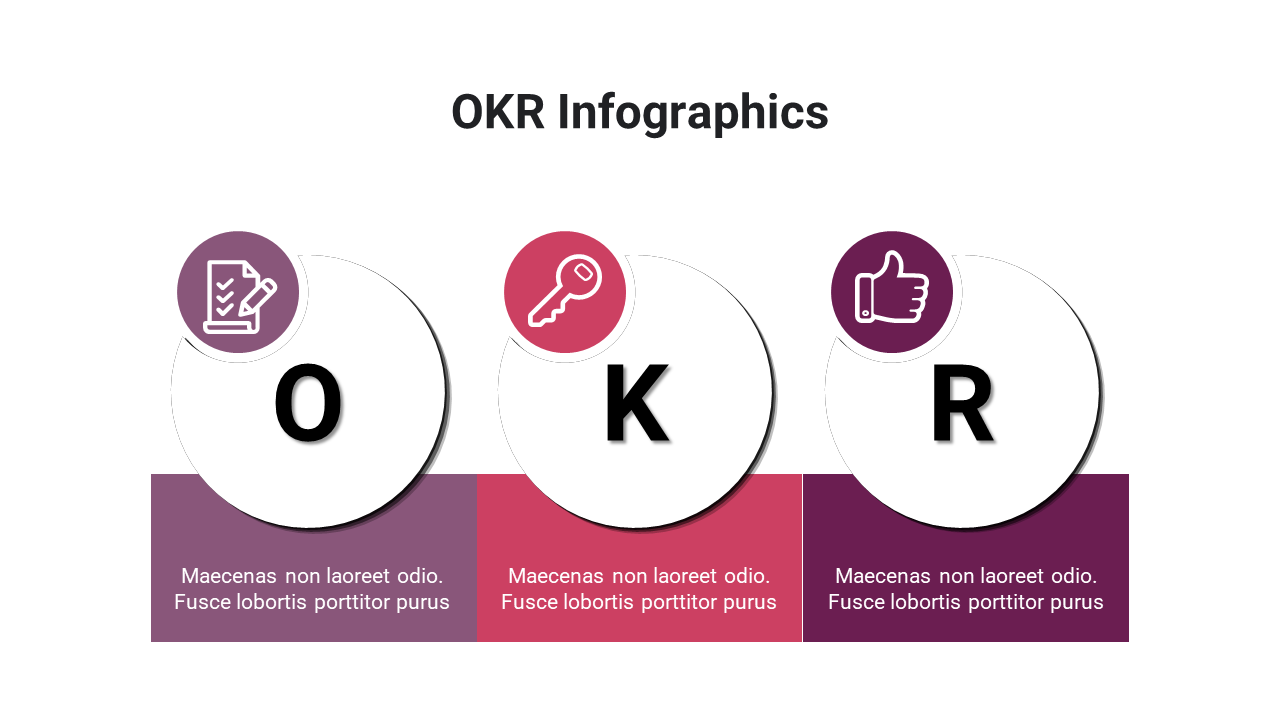 OKR Infographics

O

Maecenas non laoreet odio. Fusce lobortis porttitor purus

K

Maecenas non laoreet odio. Fusce lobortis porttitor purus

R

Maecenas non laoreet odio. Fusce lobortis porttitor purus