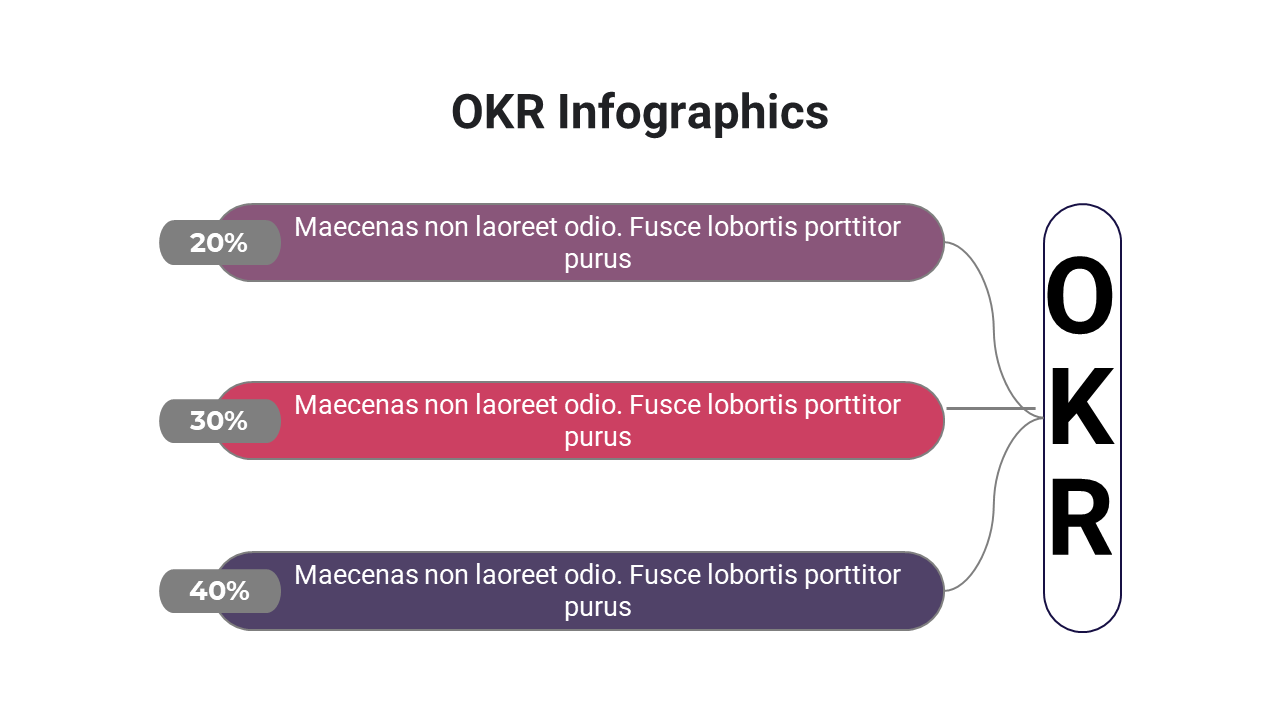 OKR Infographics

20%
Maecenas non laoreet odio. Fusce lobortis porttitor purus

30%
Maecenas non laoreet odio. Fusce lobortis porttitor purus

40%
Maecenas non laoreet odio. Fusce lobortis porttitor purus

O
K
R