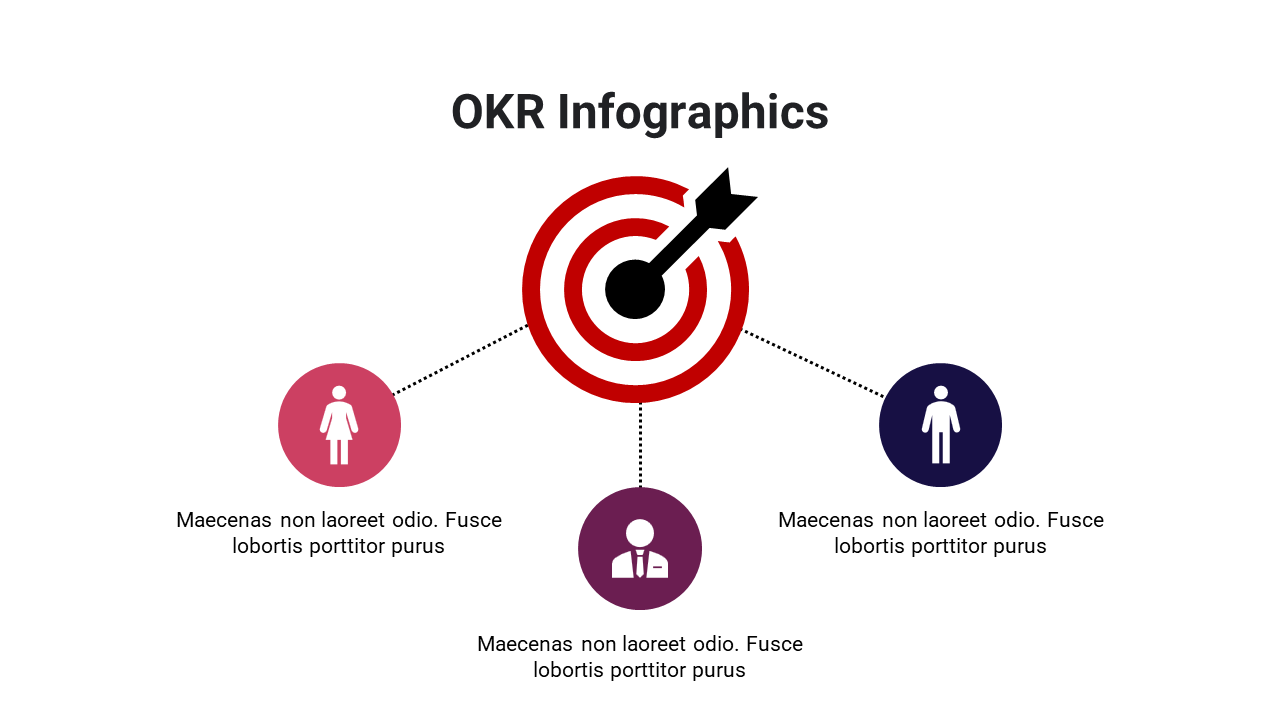 OKR Infographics

Maecenas non laoreet odio. Fusce lobortis porttitor purus

Maecenas non laoreet odio. Fusce lobortis porttitor purus

Maecenas non laoreet odio. Fusce lobortis porttitor purus