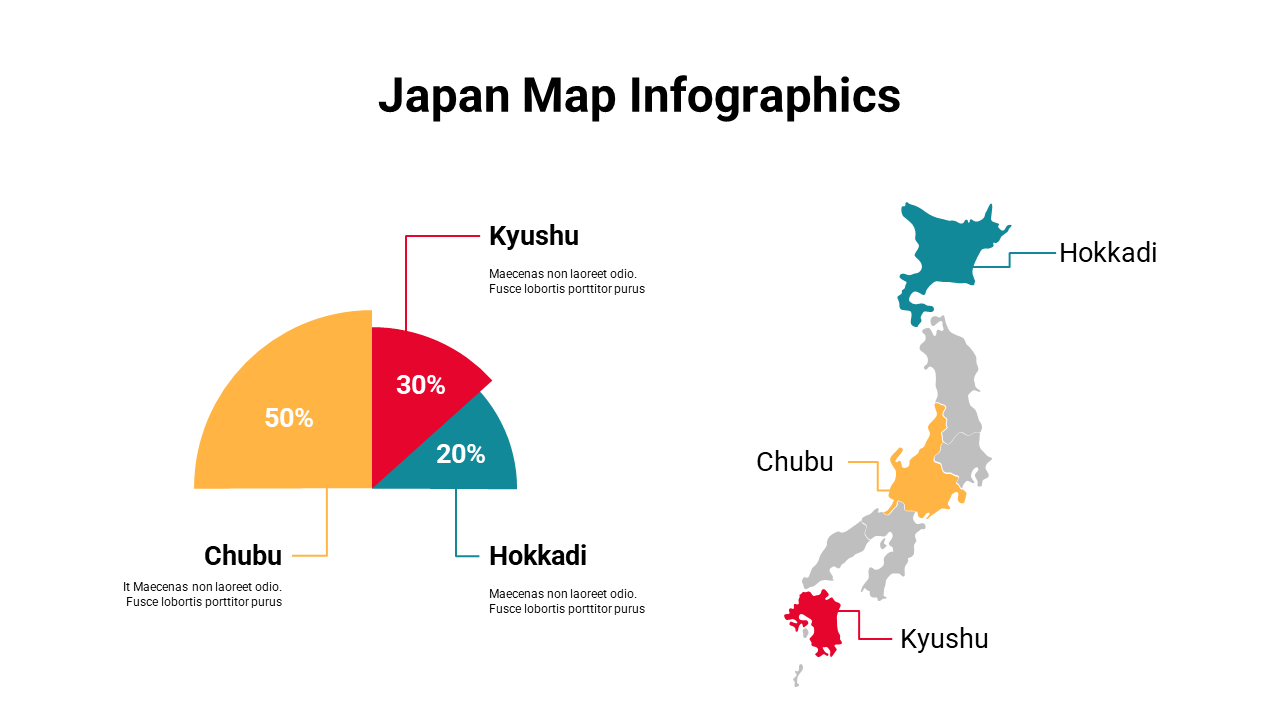 Japan Map Infographics

Kyushu

Maecenas non laoreet odio. Fusce lobortis porttitor purus

50%

30%

20%

Chubu

It Maecenas non laoreet odio. Fusce lobortis porttitor purus

Hokkadi

Maecenas non laoreet odio. Fusce lobortis porttitor purus

Hokkadi

Chubu

Kyushu