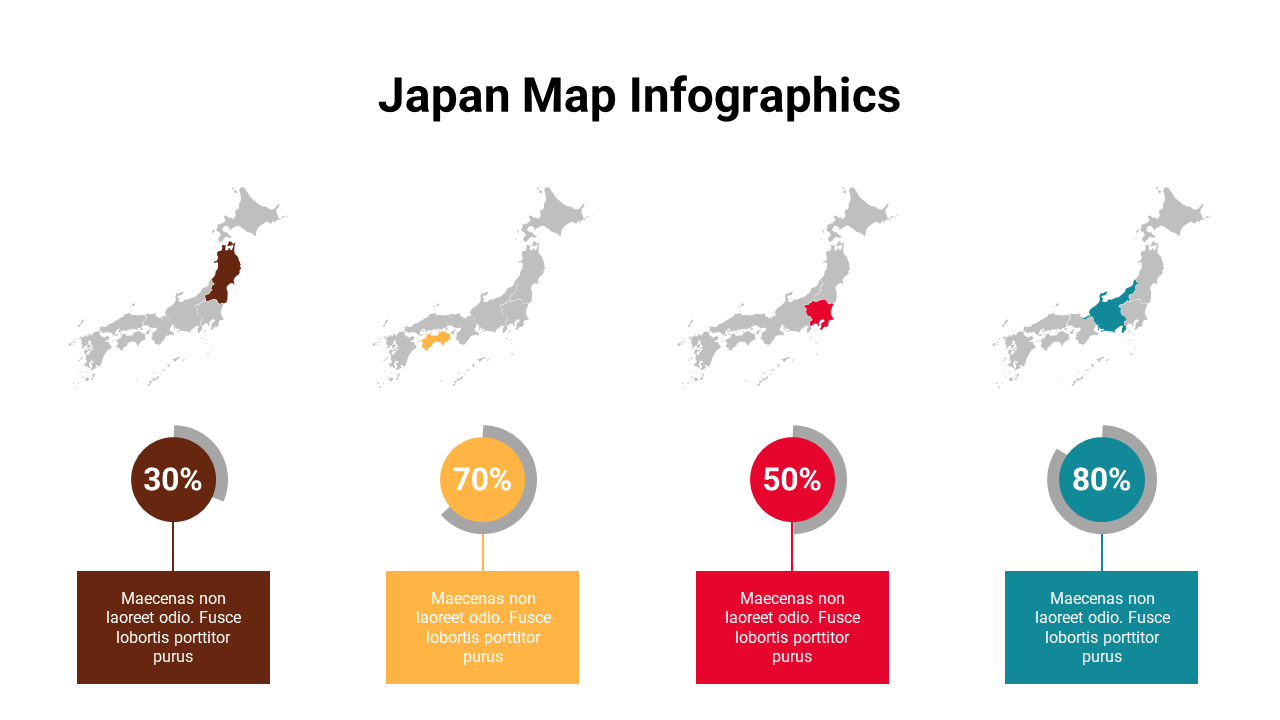 Japan Map Infographics

30%

Maecenas non laoreet odio. Fusce lobortis porttitor purus

70%

Maecenas non laoreet odio. Fusce lobortis porttitor purus

50%

Maecenas non laoreet odio. Fusce lobortis porttitor purus

80%

Maecenas non laoreet odio. Fusce lobortis porttitor purus