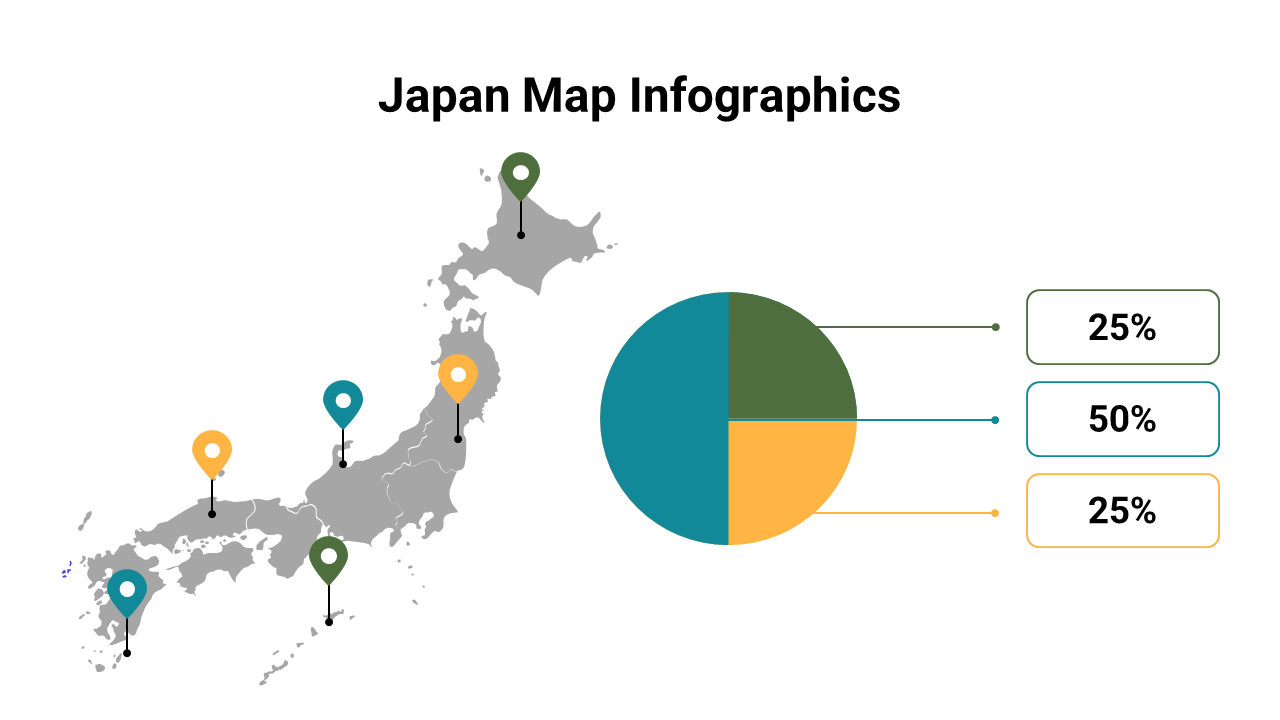 Japan Map Infographics

25%

50%

25%