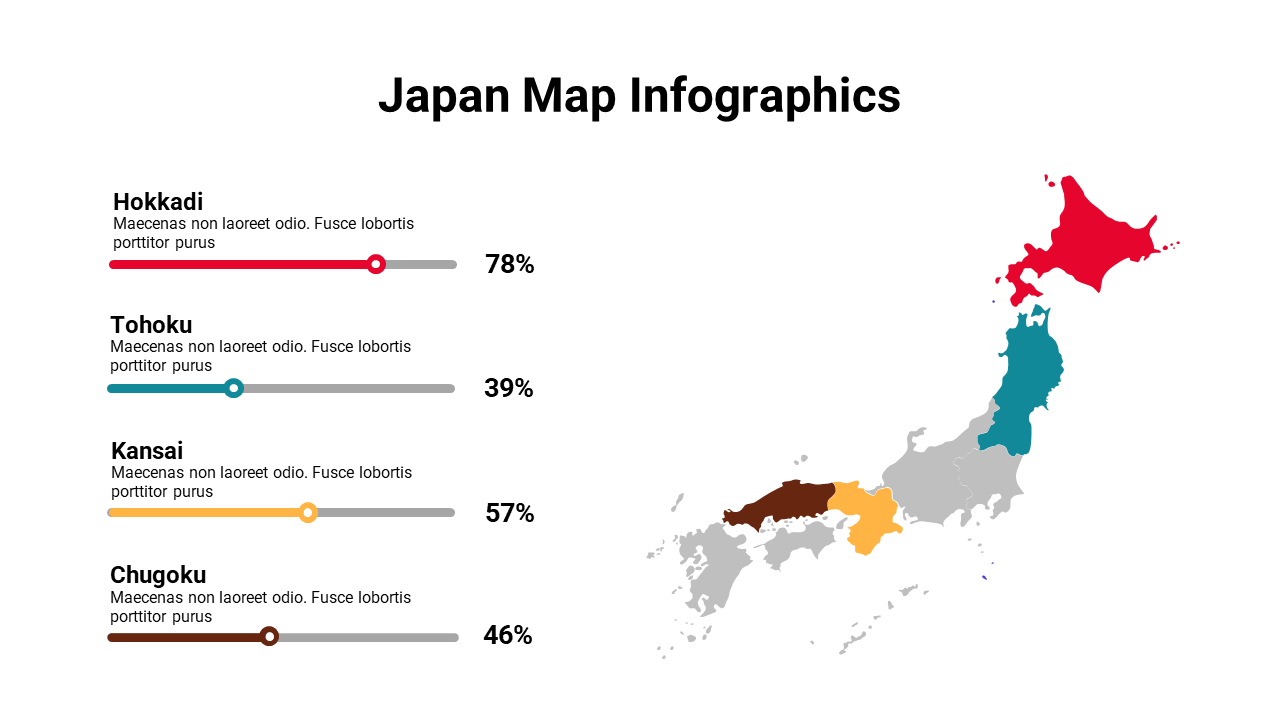 Japan Map Infographics

Hokkadi
Maecenas non laoreet odio. Fusce lobortis porttitor purus

78%

Tohoku
Maecenas non laoreet odio. Fusce lobortis porttitor purus

39%

Kansai
Maecenas non laoreet odio. Fusce lobortis porttitor purus

57%

Chugoku
Maecenas non laoreet odio. Fusce lobortis porttitor purus

46%