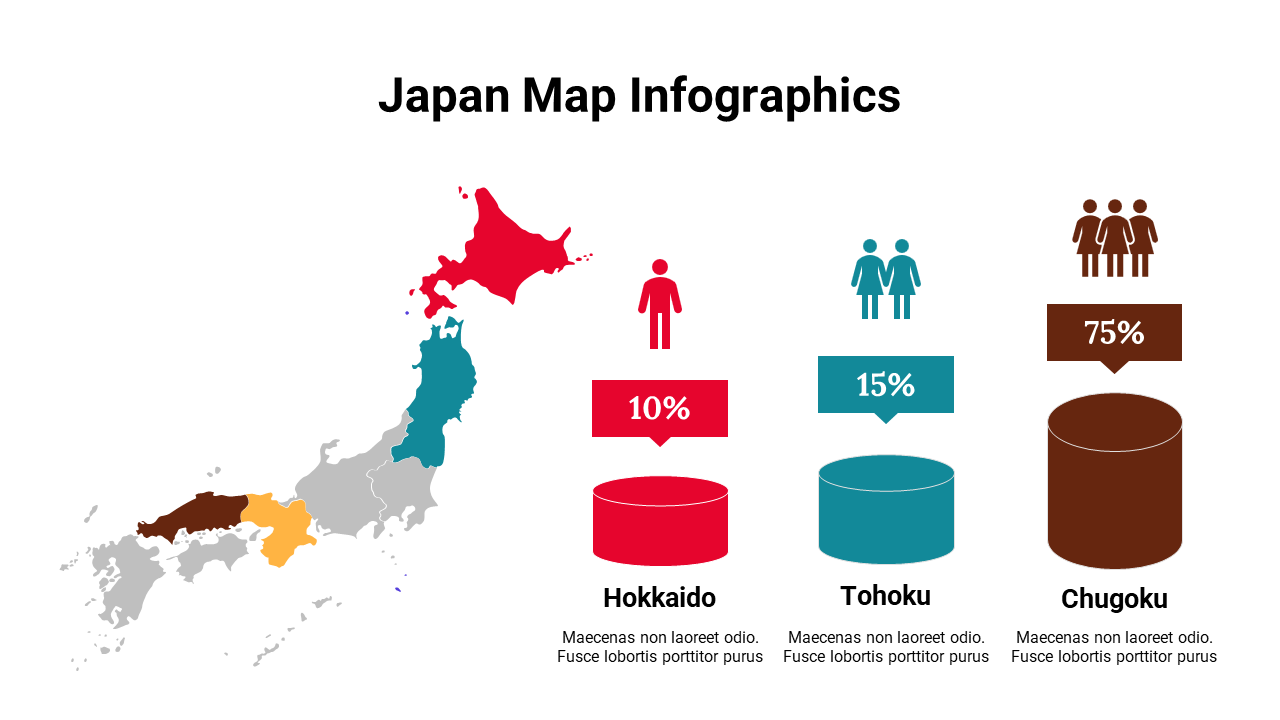 Japan Map Infographics

10%

Hokkaido

Maecenas non laoreet odio. Fusce lobortis porttitor purus

15%

Tohoku

Maecenas non laoreet odio. Fusce lobortis porttitor purus

75%

Chugoku

Maecenas non laoreet odio. Fusce lobortis porttitor purus