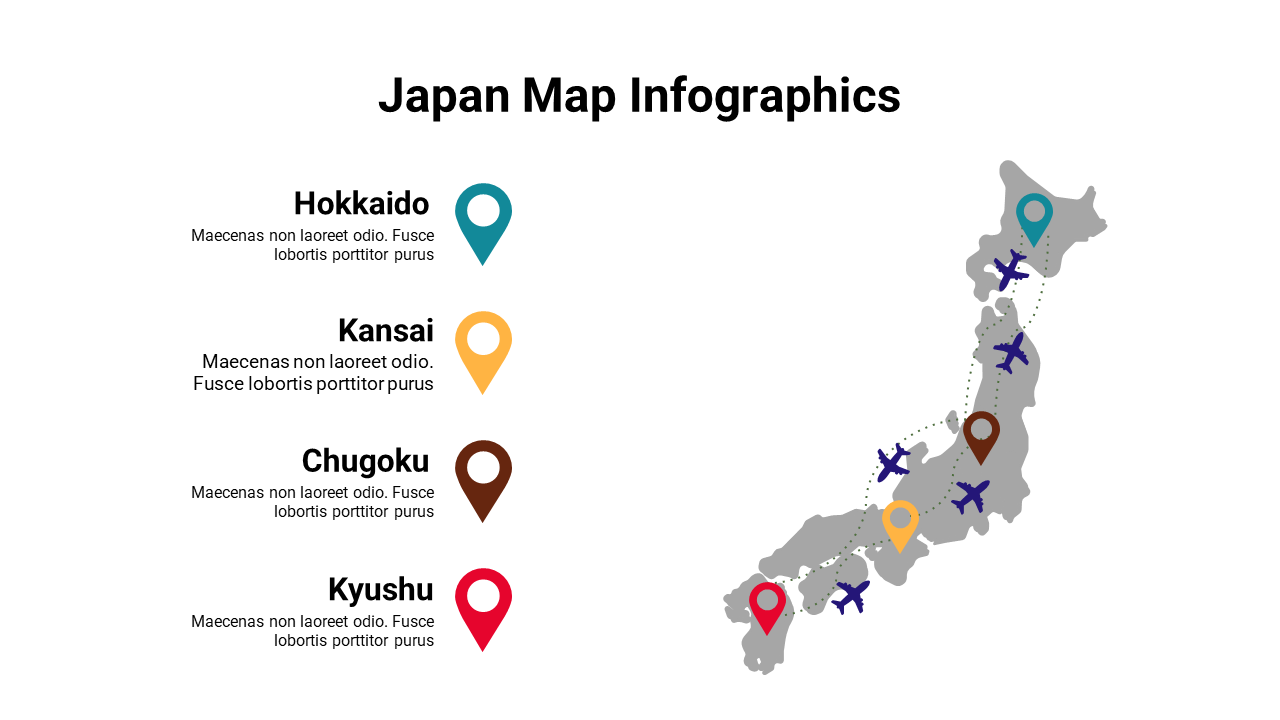 Japan Map Infographics

Hokkaido

Maecenas non laoreet odio. Fusce lobortis porttitor purus

Kansai

Maecenas non laoreet odio. Fusce lobortis porttitor purus

Chugoku

Maecenas non laoreet odio. Fusce lobortis porttitor purus

Kyushu

Maecenas non laoreet odio. Fusce lobortis porttitor purus