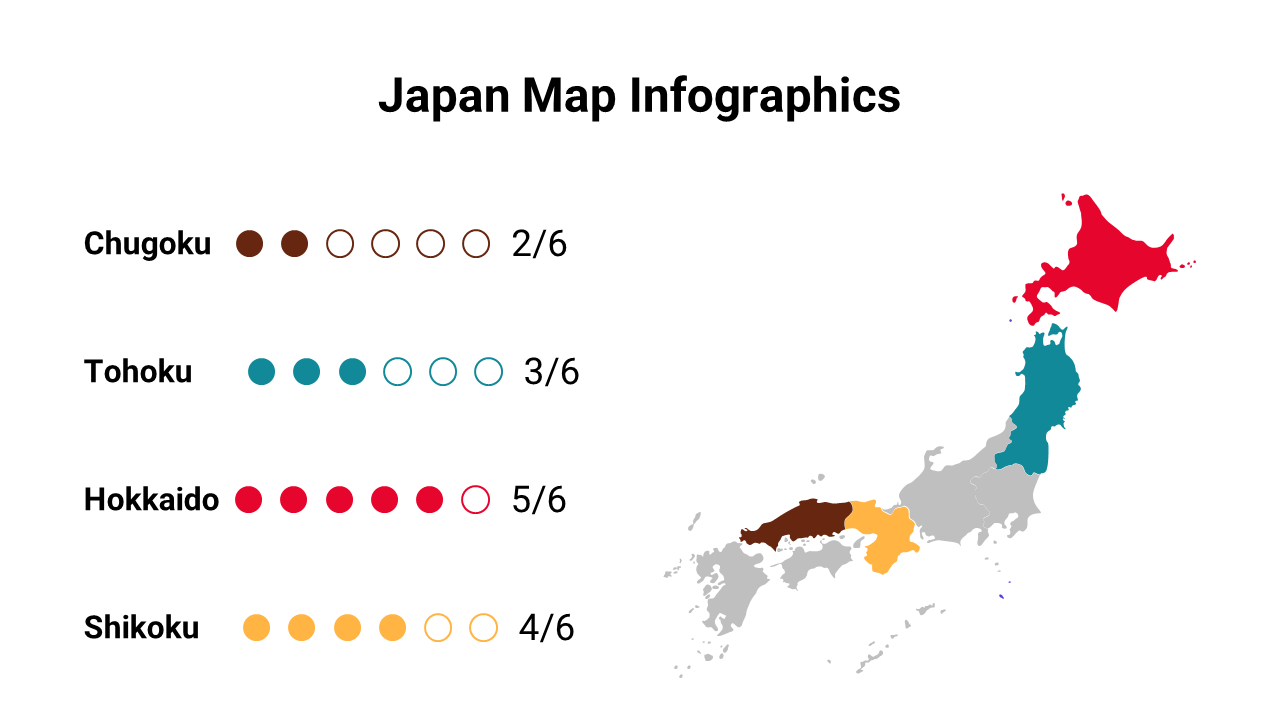 Japan Map Infographics

Chugoku 2/6

Tohoku 3/6

Hokkaido 5/6

Shikoku 4/6