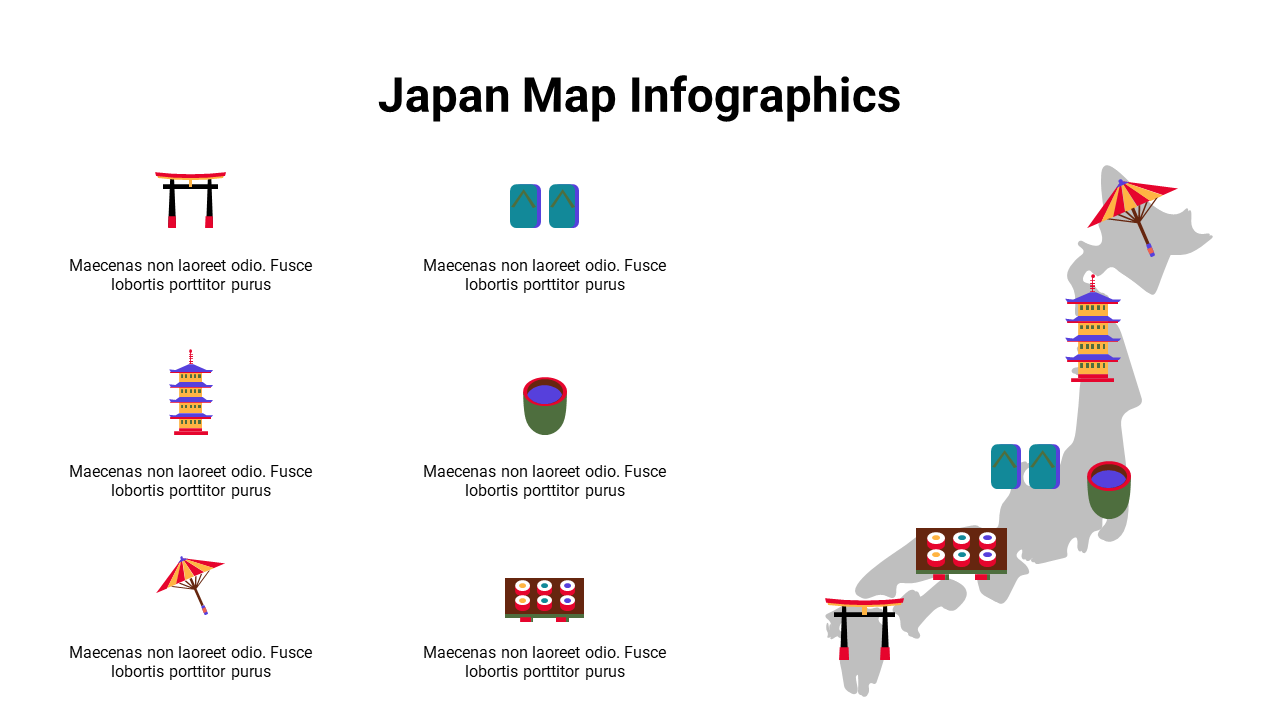 Japan Map Infographics

Maecenas non laoreet odio. Fusce lobortis porttitor purus

Maecenas non laoreet odio. Fusce lobortis porttitor purus

Maecenas non laoreet odio. Fusce lobortis porttitor purus

Maecenas non laoreet odio. Fusce lobortis porttitor purus

Maecenas non laoreet odio. Fusce lobortis porttitor purus

Maecenas non laoreet odio. Fusce lobortis porttitor purus