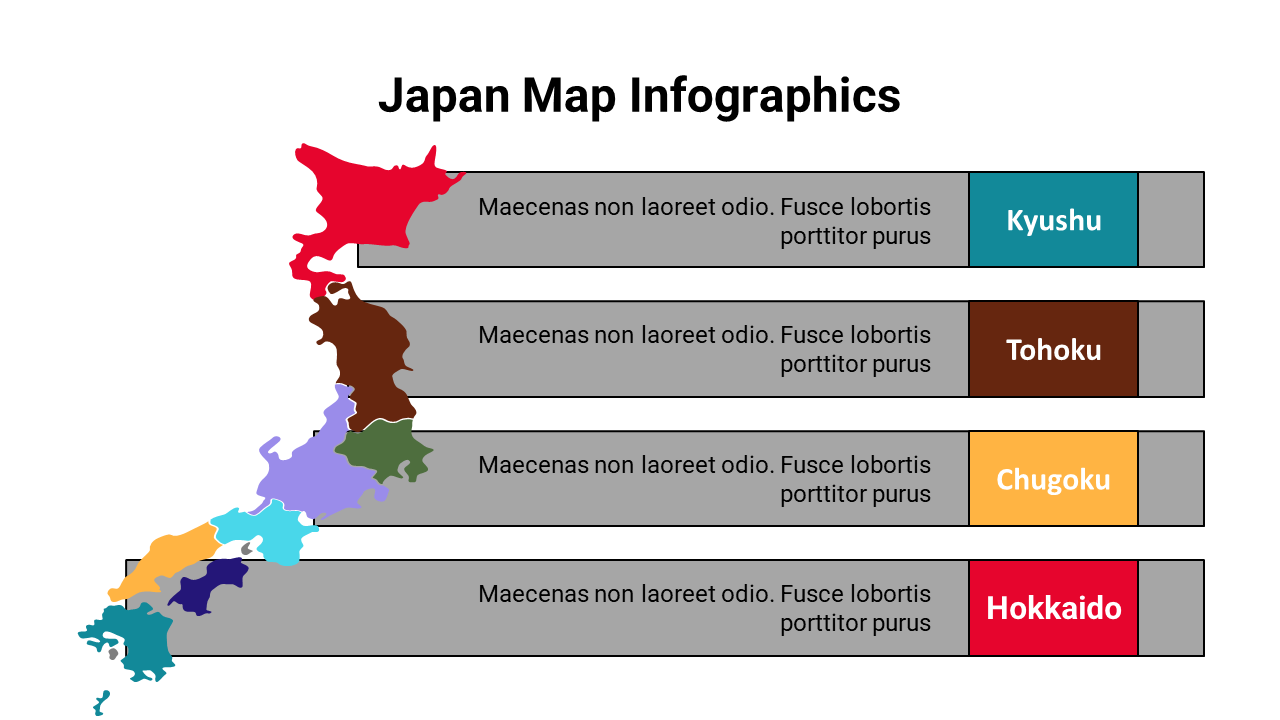 Japan Map Infographics

Maecenas non laoreet odio. Fusce lobortis porttitor purus

Kyushu

Maecenas non laoreet odio. Fusce lobortis porttitor purus

Tohoku

Maecenas non laoreet odio. Fusce lobortis porttitor purus

Chugoku

Maecenas non laoreet odio. Fusce lobortis porttitor purus

Hokkaido