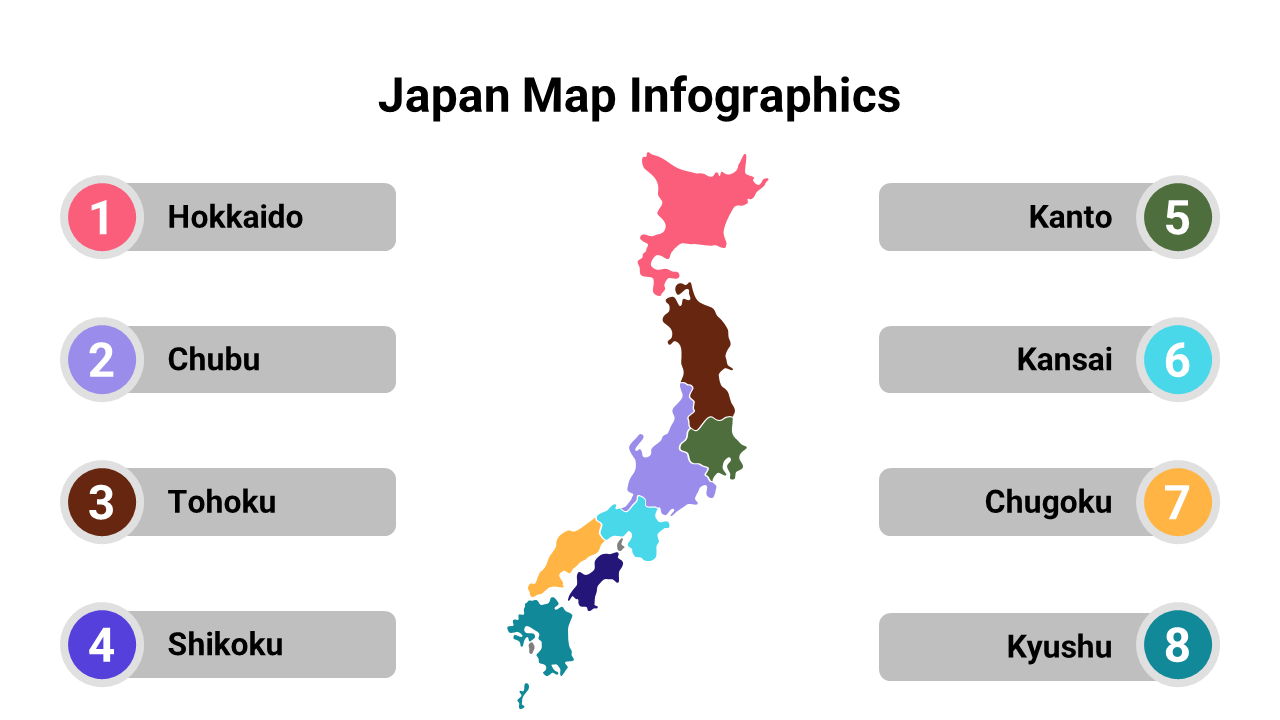 Japan Map Infographics

1 Hokkaido

2 Chubu

3 Tohoku

4 Shikoku

Kanto 5

Kansai 6

Chugoku 7

Kyushu 8