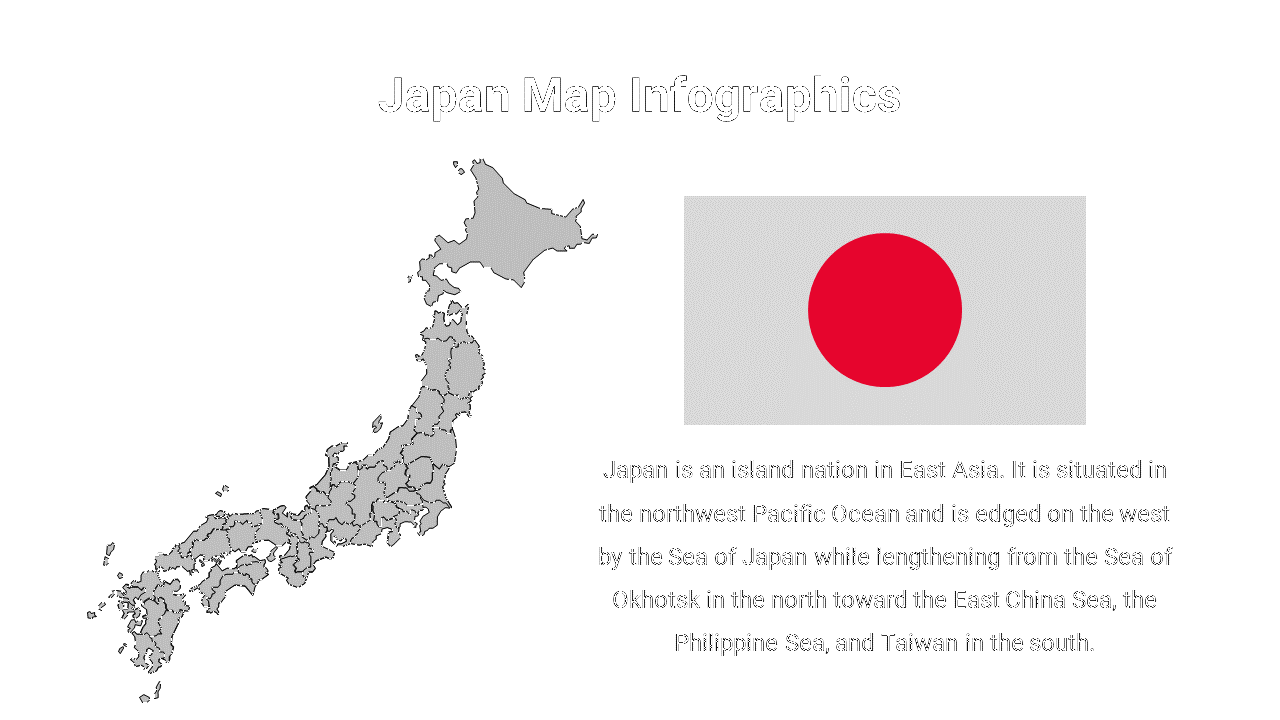 Japan Map Infographics

Japan is an island nation in East Asia. It is situated in the northwest Pacific Ocean and is edged on the west by the Sea of Japan while lengthening from the Sea of Okhotsk in the north toward the East China Sea, the Philippine Sea, and Taiwan in the south.