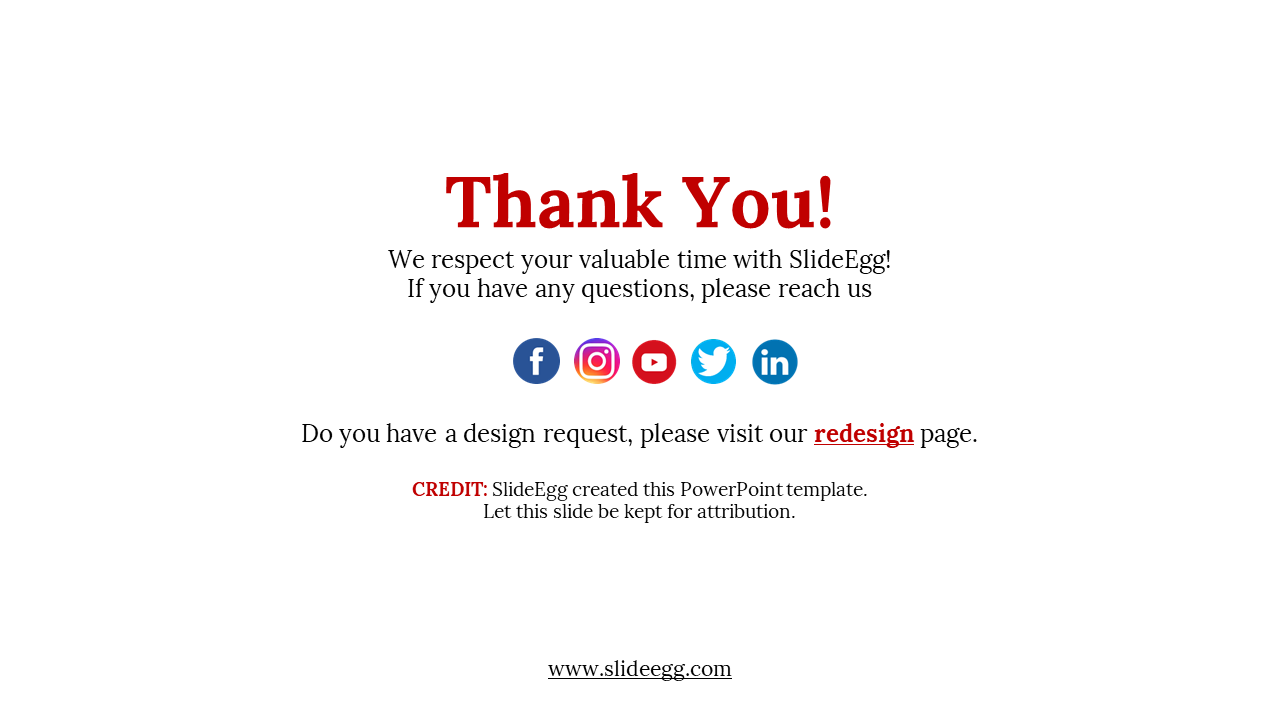 Thank You!

We respect your valuable time with SlideEgg!
If you have any questions, please reach us

Do you have a design request, please visit our redesign page.

CREDIT: SlideEgg created this PowerPoint template.
Let this slide be kept for attribution.

www.slideegg.com