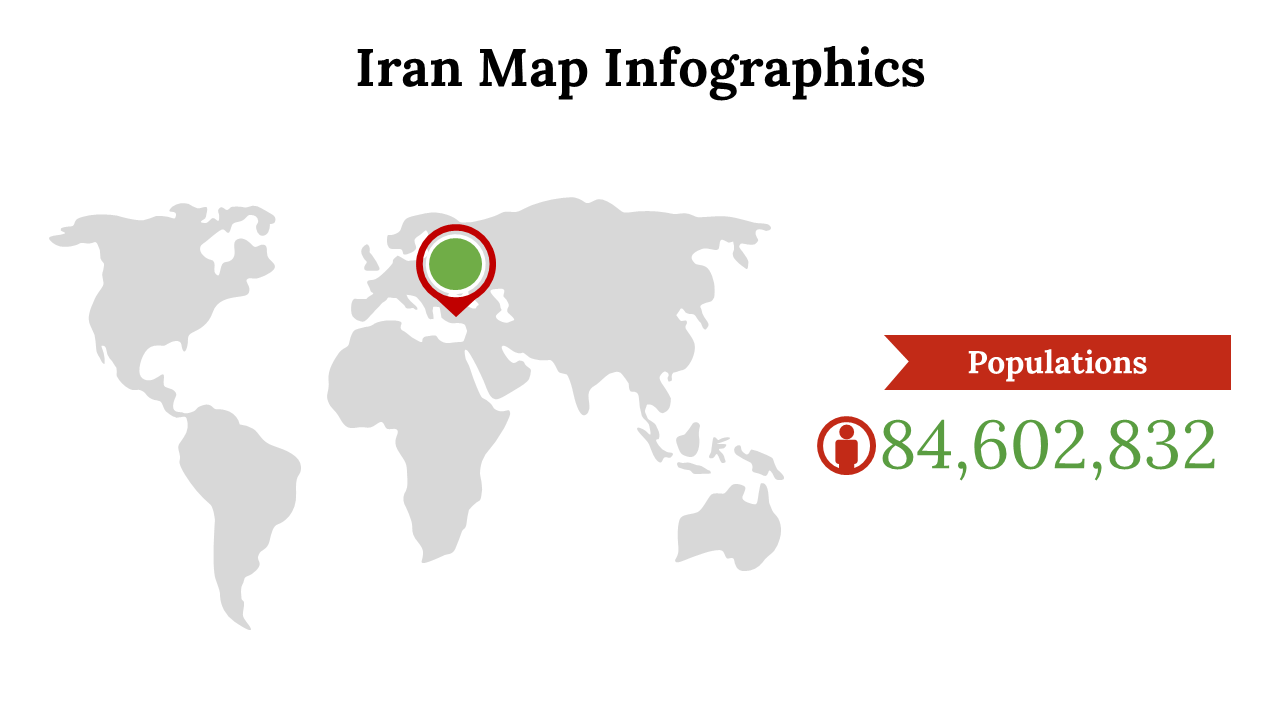 Iran Map Infographics

Populations

84,602,832