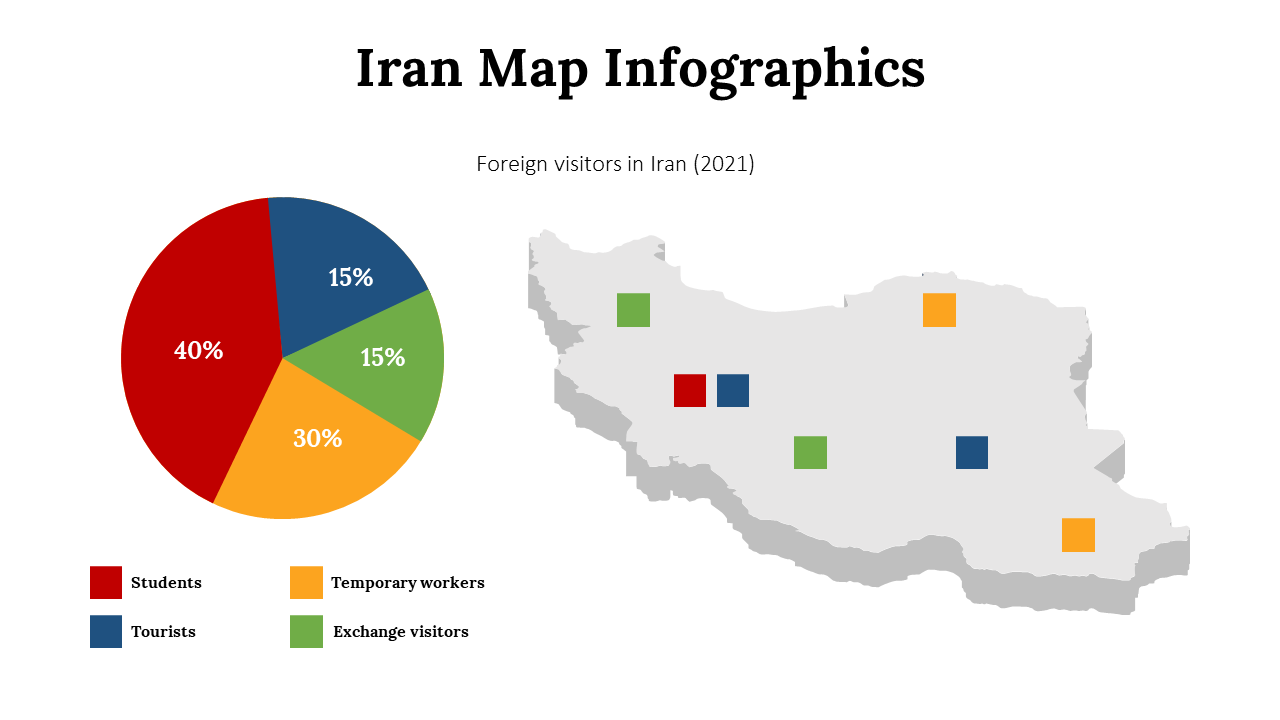 Iran Map Infographics

Foreign visitors in Iran (2021)

15%

40%

15%

30%

Students

Temporary workers

Tourists

Exchange visitors