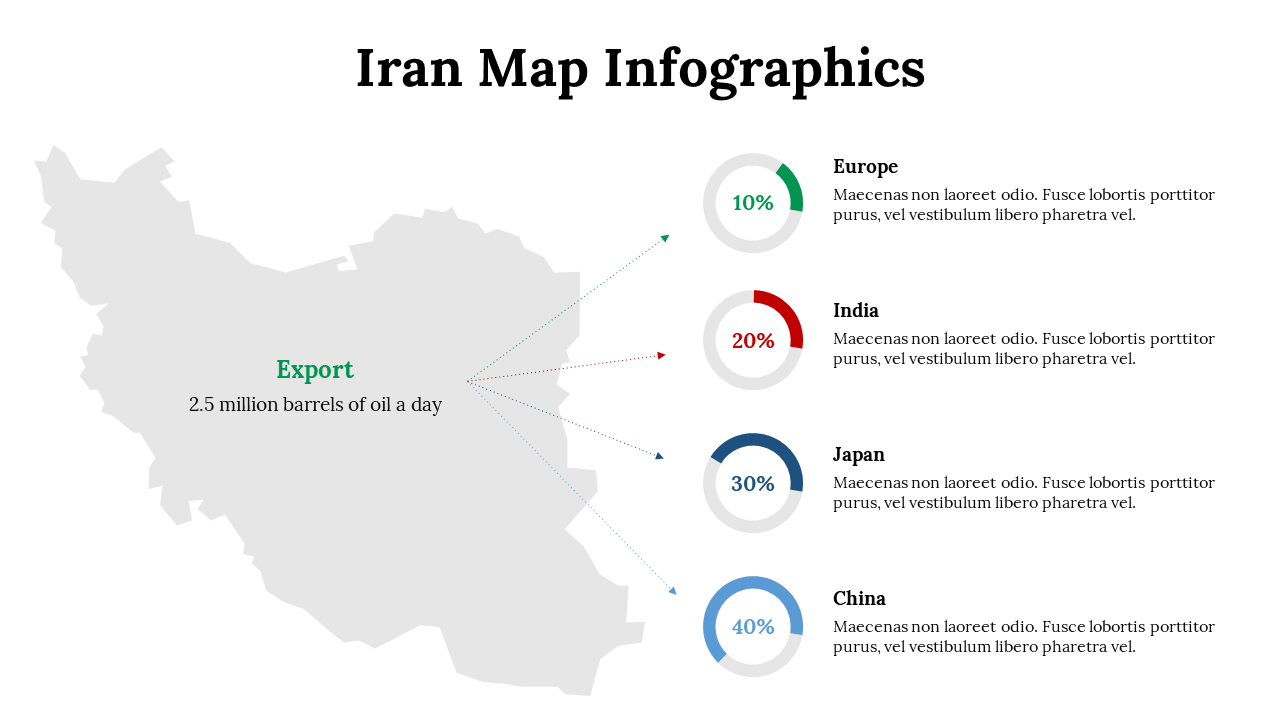 Iran Map Infographics

Export
2.5 million barrels of oil a day

10%
Europe
Maecenas non laoreet odio. Fusce lobortis porttitor purus, vel vestibulum libero pharetra vel.

20%
India
Maecenas non laoreet odio. Fusce lobortis porttitor purus, vel vestibulum libero pharetra vel.

30%
Japan
Maecenas non laoreet odio. Fusce lobortis porttitor purus, vel vestibulum libero pharetra vel.

40%
China
Maecenas non laoreet odio. Fusce lobortis porttitor purus, vel vestibulum libero pharetra vel.