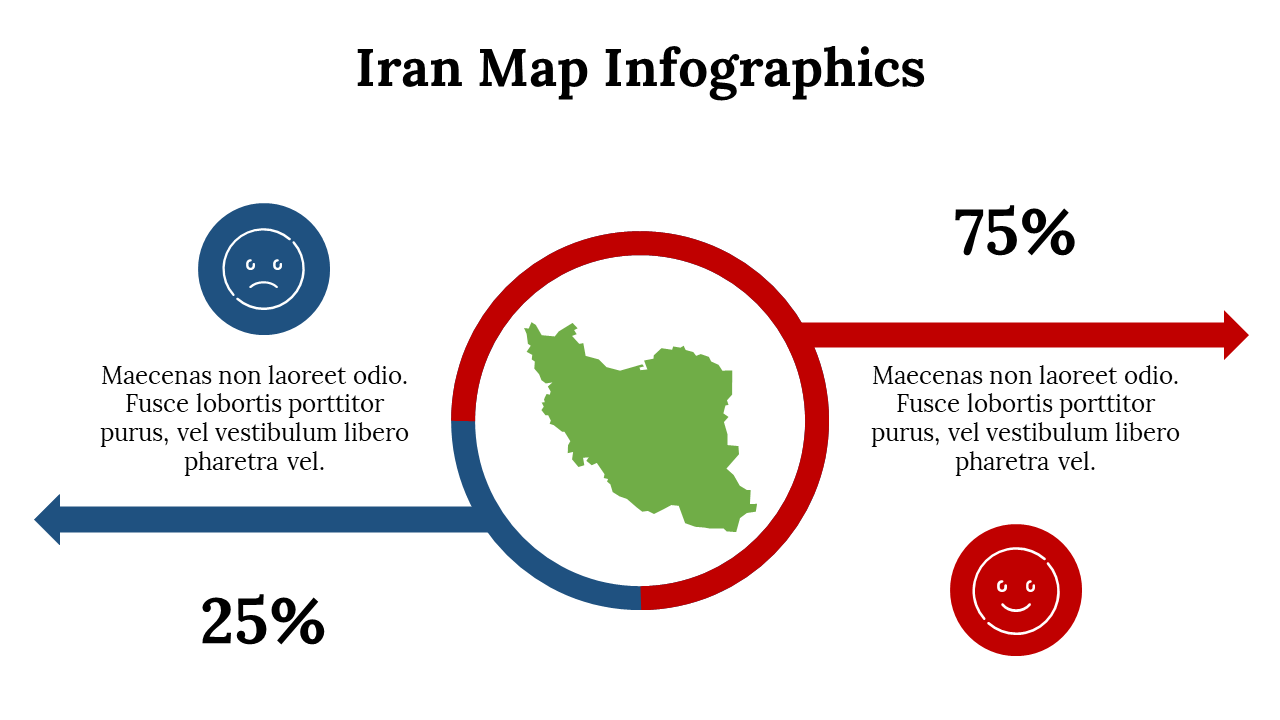 Iran Map Infographics

Maecenas non laoreet odio. Fusce lobortis porttitor purus, vel vestibulum libero pharetra vel.

25%

75%

Maecenas non laoreet odio. Fusce lobortis porttitor purus, vel vestibulum libero pharetra vel.