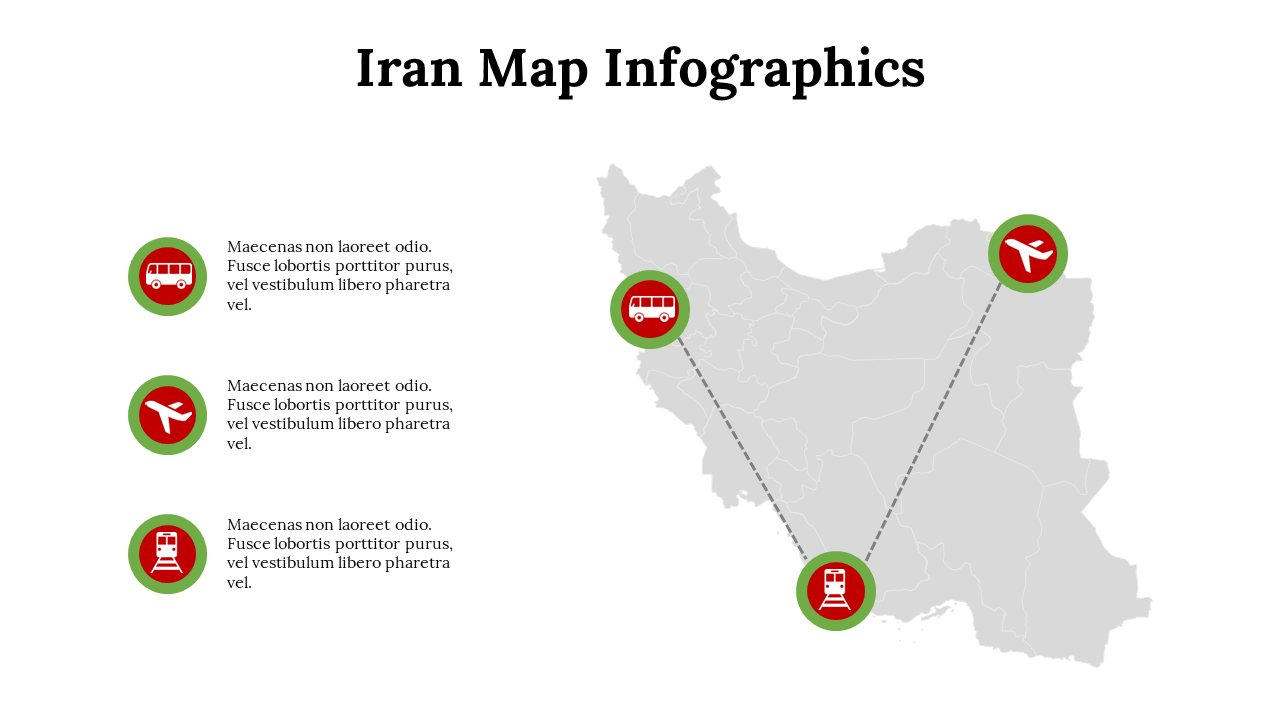 Iran Map Infographics

Maecenas non laoreet odio. Fusce lobortis porttitor purus, vel vestibulum libero pharetra vel.

Maecenas non laoreet odio. Fusce lobortis porttitor purus, vel vestibulum libero pharetra vel.

Maecenas non laoreet odio. Fusce lobortis porttitor purus, vel vestibulum libero pharetra vel.