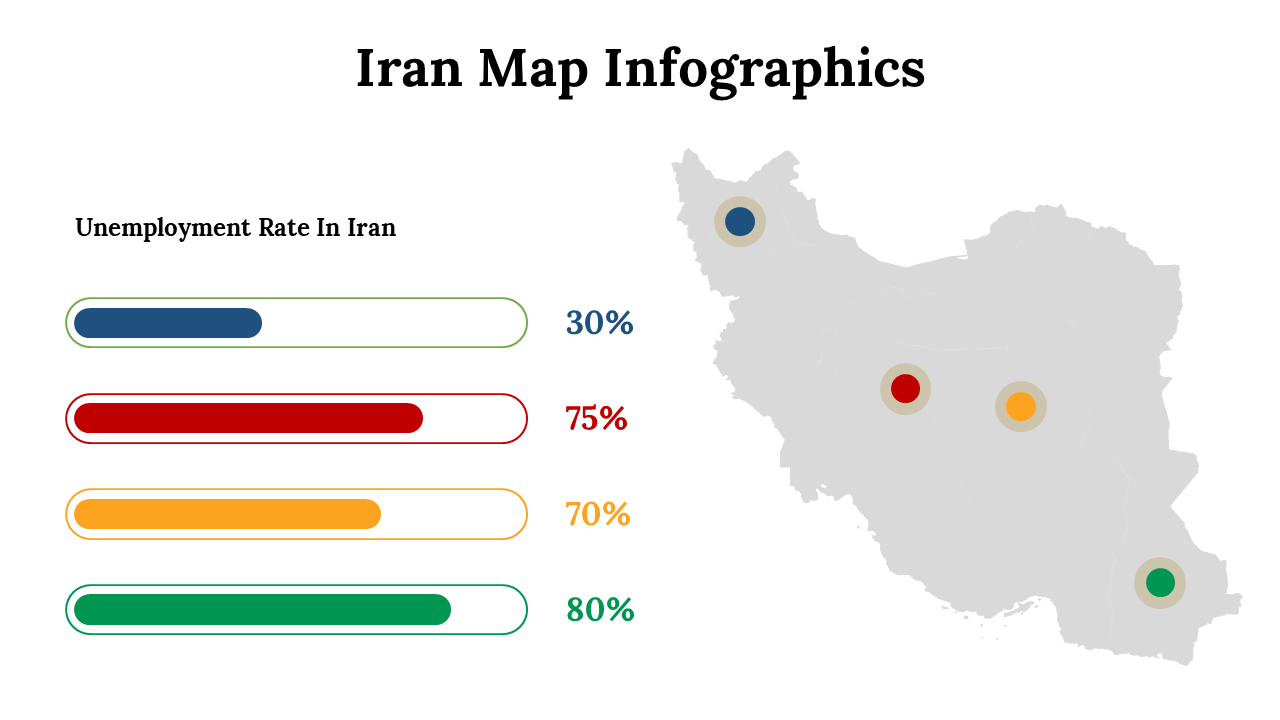 Iran Map Infographics

Unemployment Rate In Iran

30%

75%

70%

80%