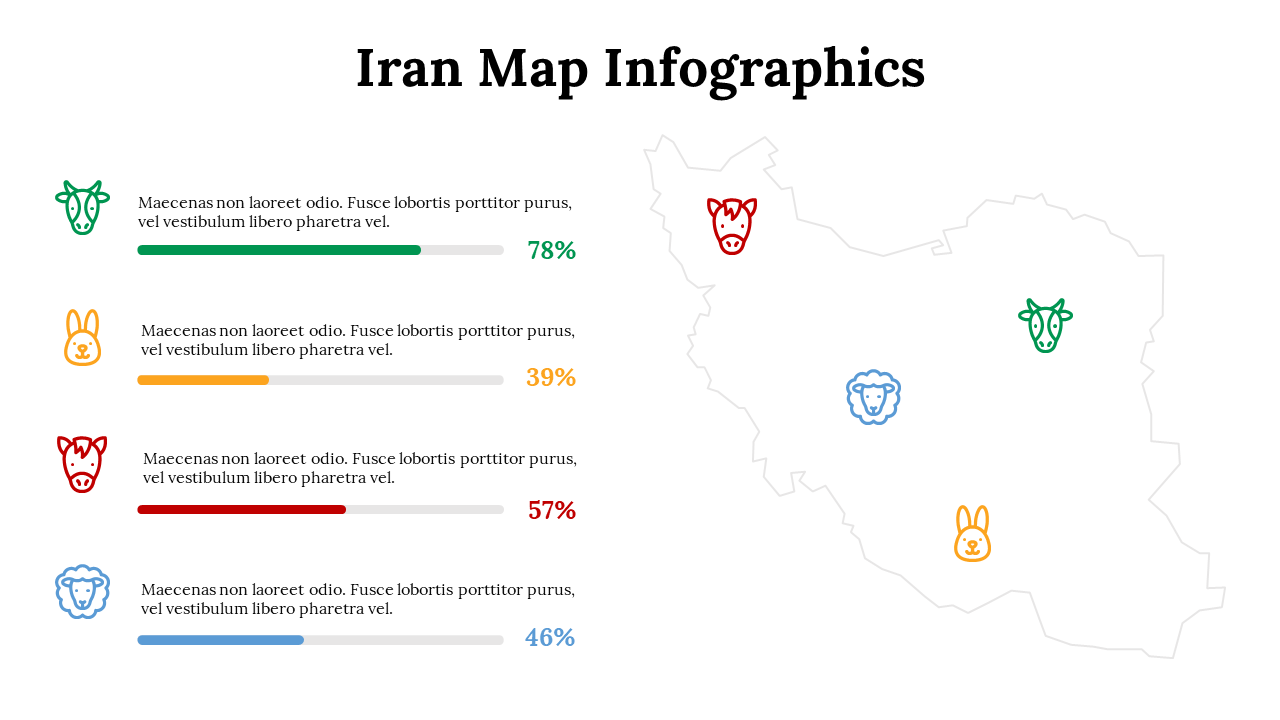 Iran Map Infographics

Maecenas non laoreet odio. Fusce lobortis porttitor purus, vel vestibulum libero pharetra vel.

78%

Maecenas non laoreet odio. Fusce lobortis porttitor purus, vel vestibulum libero pharetra vel.

39%

Maecenas non laoreet odio. Fusce lobortis porttitor purus, vel vestibulum libero pharetra vel.

57%

Maecenas non laoreet odio. Fusce lobortis porttitor purus, vel vestibulum libero pharetra vel.

46%