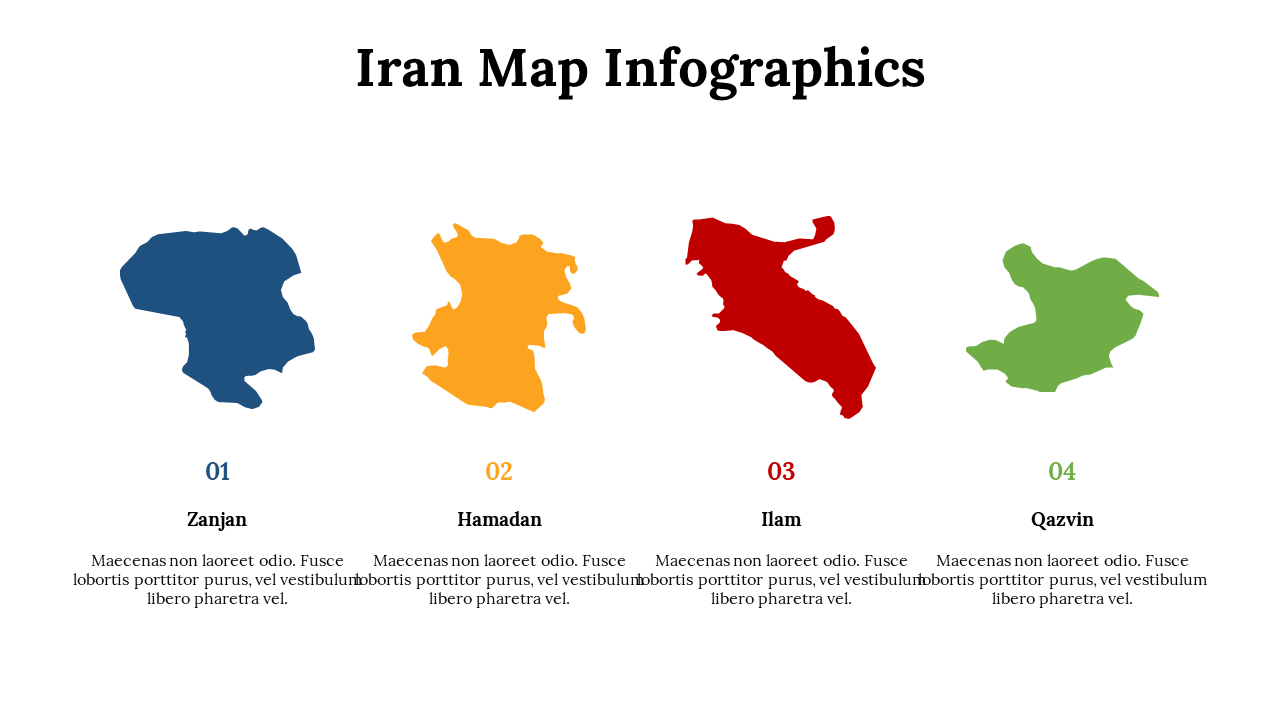 Iran Map Infographics

01

Zanjan

Maecenas non laoreet odio. Fusce lobortis porttitor purus, vel vestibulum libero pharetra vel.

02

Hamadan

Maecenas non laoreet odio. Fusce lobortis porttitor purus, vel vestibulum libero pharetra vel.

03

Ilam

Maecenas non laoreet odio. Fusce lobortis porttitor purus, vel vestibulum libero pharetra vel.

04

Qazvin

Maecenas non laoreet odio. Fusce lobortis porttitor purus, vel vestibulum libero pharetra vel.