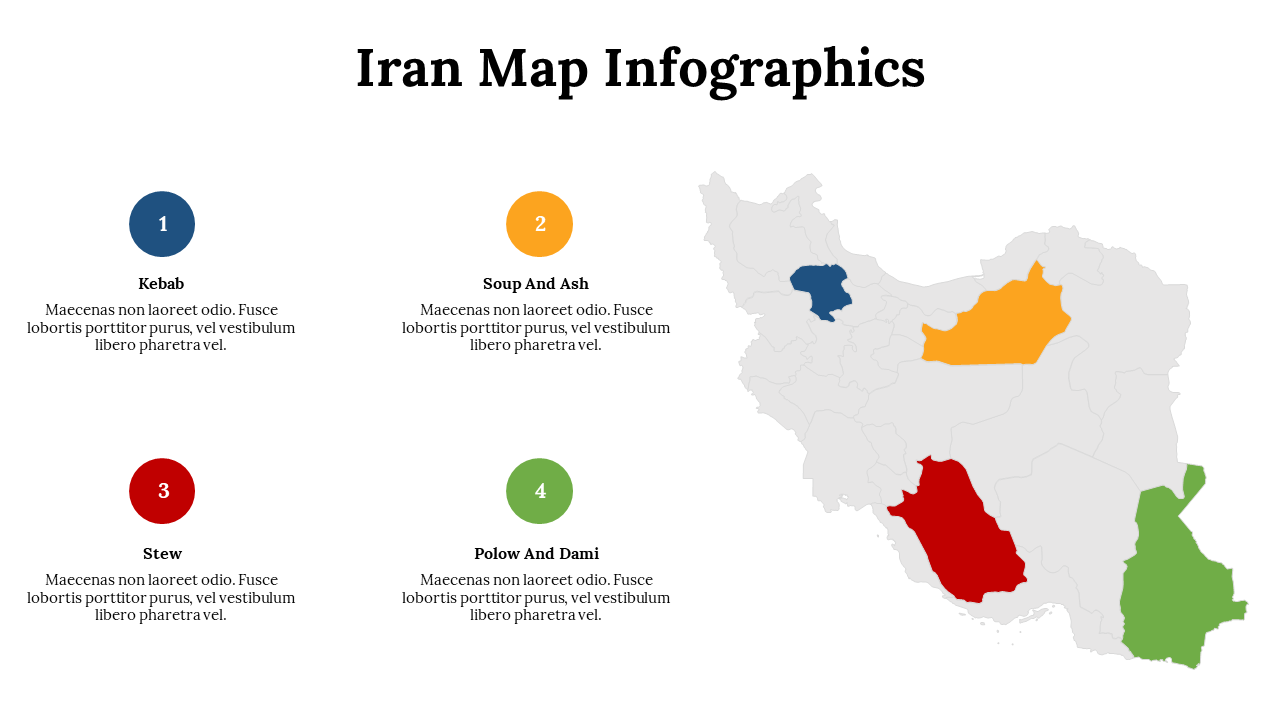 Iran Map Infographics

1

Kebab

Maecenas non laoreet odio. Fusce lobortis porttitor purus, vel vestibulum libero pharetra vel.

2

Soup And Ash

Maecenas non laoreet odio. Fusce lobortis porttitor purus, vel vestibulum libero pharetra vel.

3

Stew

Maecenas non laoreet odio. Fusce lobortis porttitor purus, vel vestibulum libero pharetra vel.

4

Polow And Dami

Maecenas non laoreet odio. Fusce lobortis porttitor purus, vel vestibulum libero pharetra vel.