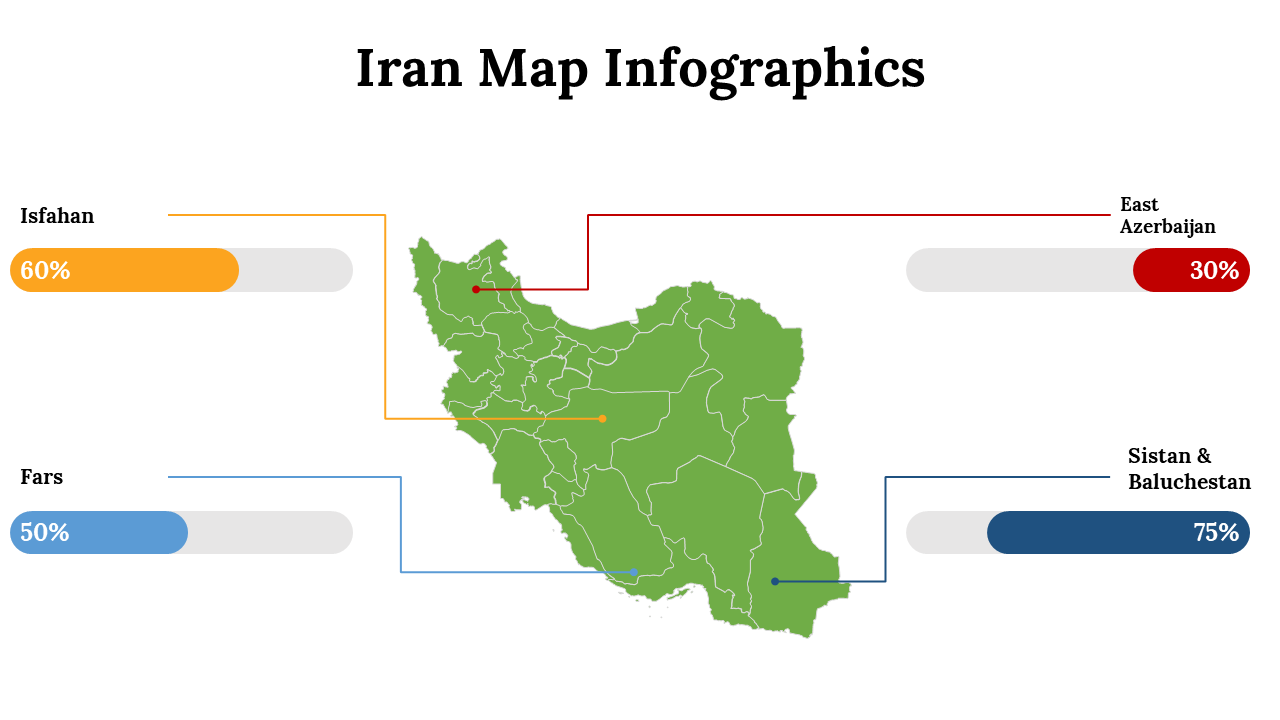 Iran Map Infographics

Isfahan

60%

Fars

50%

East Azerbaijan

30%

Sistan & Baluchestan

75%