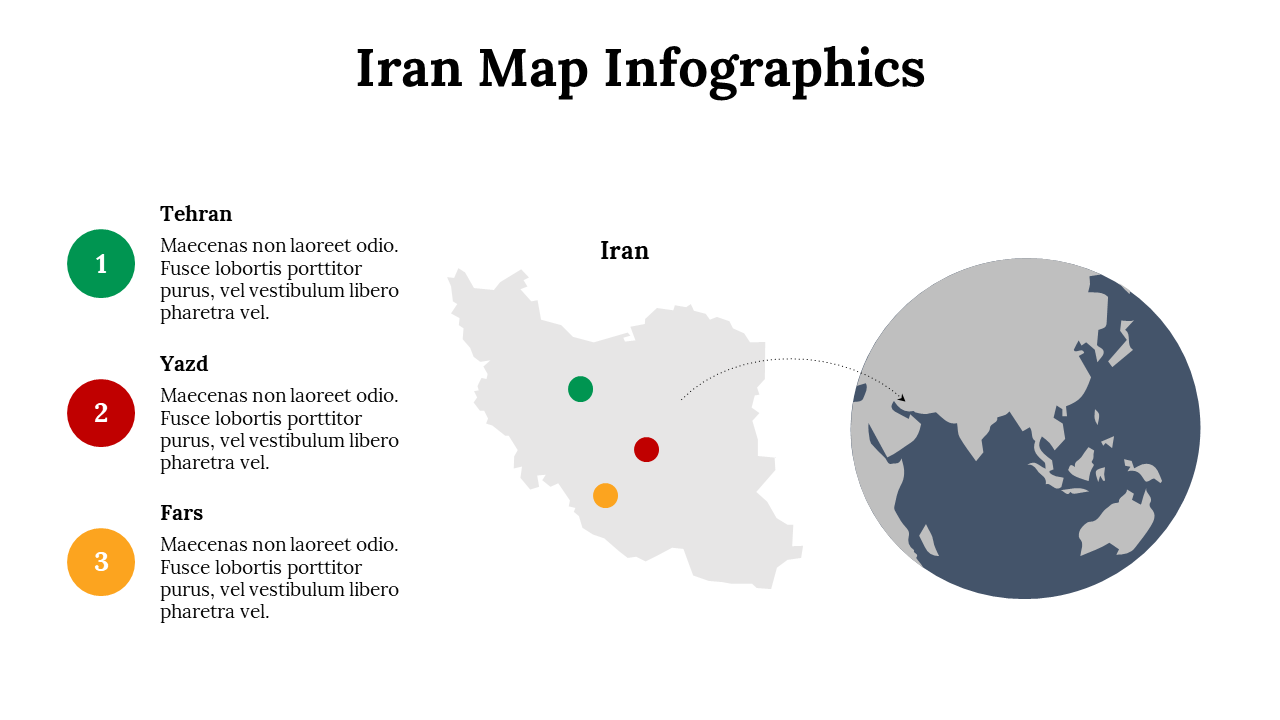 Iran Map Infographics

1

Tehran

Maecenas non laoreet odio. Fusce lobortis porttitor purus, vel vestibulum libero pharetra vel.

2

Yazd

Maecenas non laoreet odio. Fusce lobortis porttitor purus, vel vestibulum libero pharetra vel.

3

Fars

Maecenas non laoreet odio. Fusce lobortis porttitor purus, vel vestibulum libero pharetra vel.

Iran