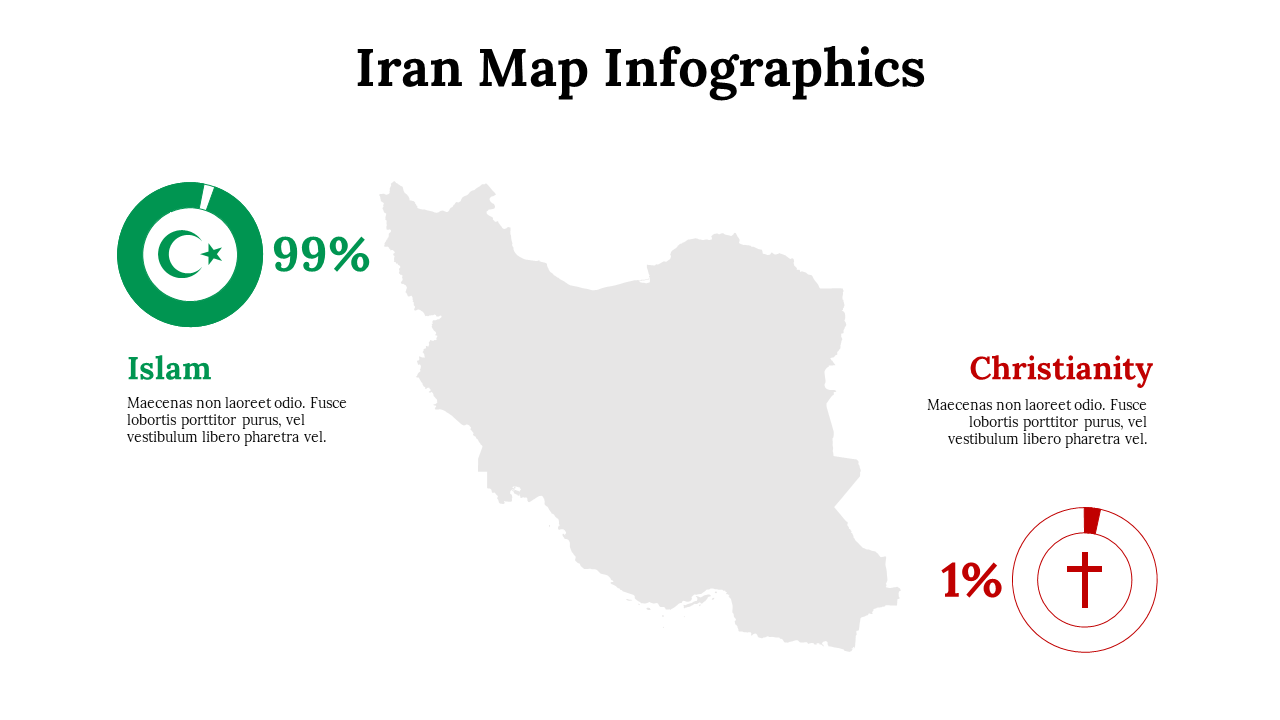 Iran Map Infographics

99%

Islam

Maecenas non laoreet odio. Fusce lobortis porttitor purus, vel vestibulum libero pharetra vel.

Christianity

Maecenas non laoreet odio. Fusce lobortis porttitor purus, vel vestibulum libero pharetra vel.

1%