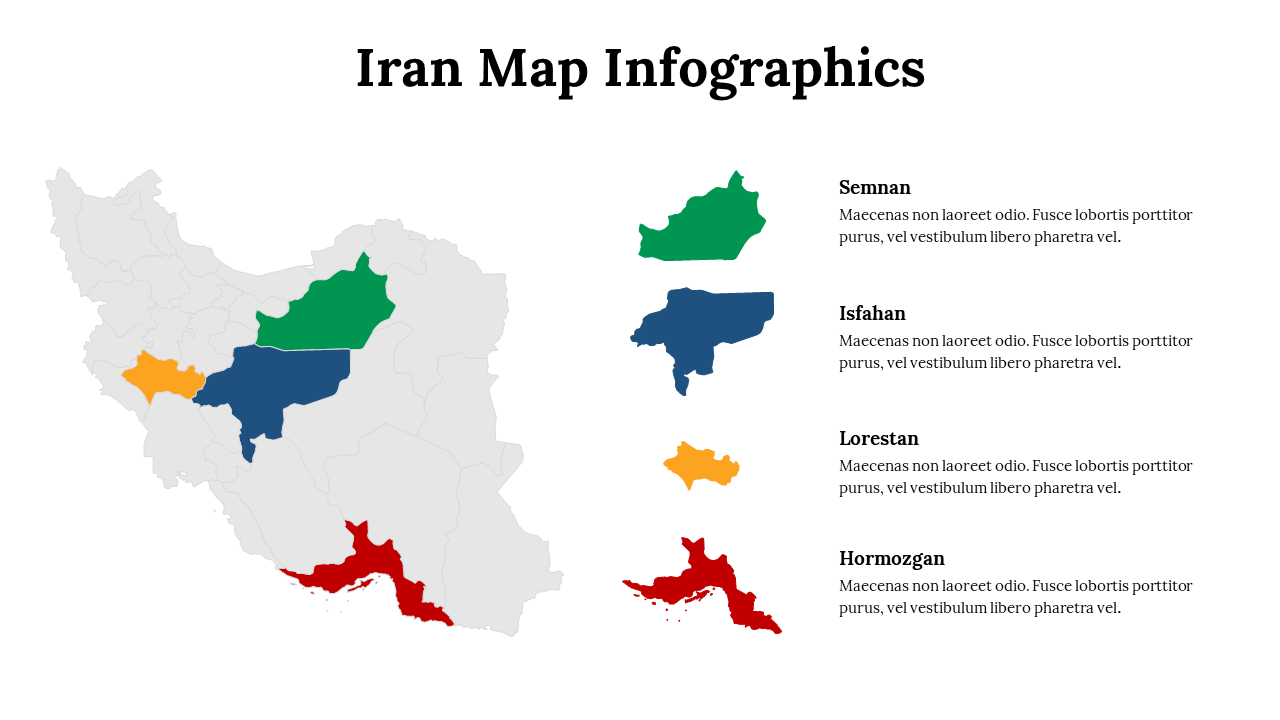 Iran Map Infographics

Semnan
Maecenas non laoreet odio. Fusce lobortis porttitor purus, vel vestibulum libero pharetra vel.

Isfahan
Maecenas non laoreet odio. Fusce lobortis porttitor purus, vel vestibulum libero pharetra vel.

Lorestan
Maecenas non laoreet odio. Fusce lobortis porttitor purus, vel vestibulum libero pharetra vel.

Hormozgan
Maecenas non laoreet odio. Fusce lobortis porttitor purus, vel vestibulum libero pharetra vel.