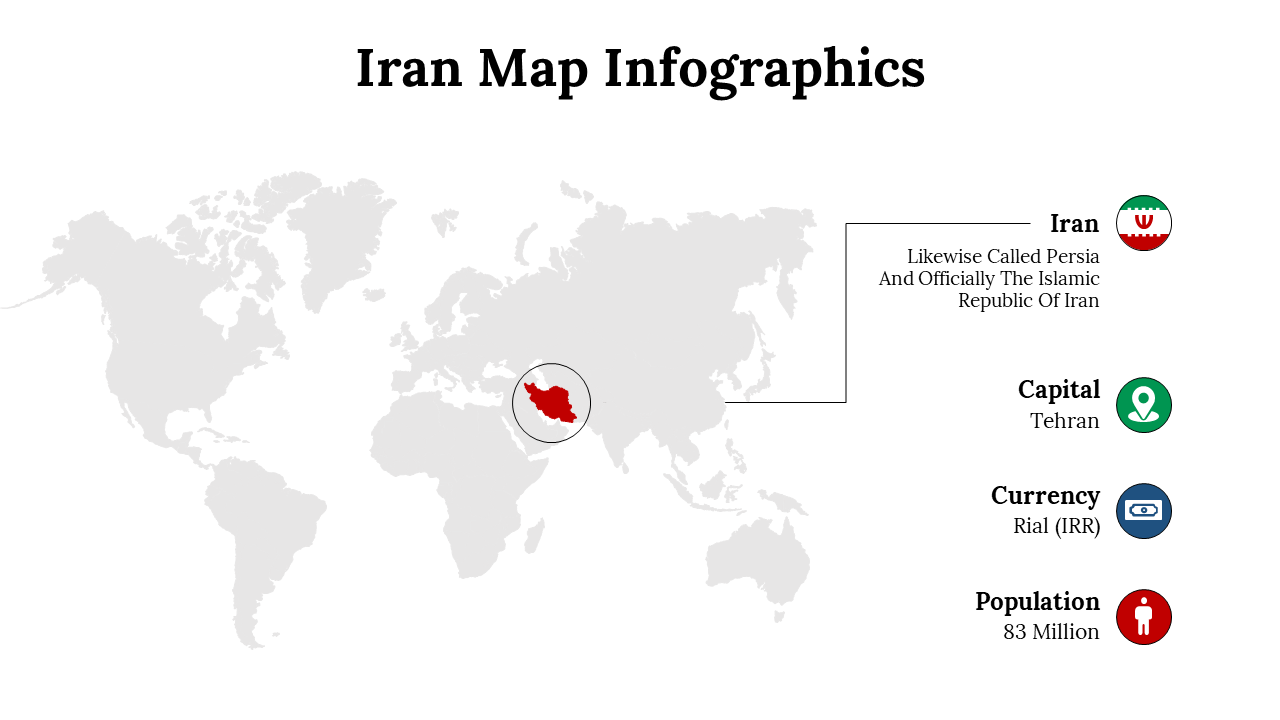 Iran Map Infographics

Iran
Likewise Called Persia And Officially The Islamic Republic Of Iran

Capital
Tehran

Currency
Rial (IRR)

Population
83 Million