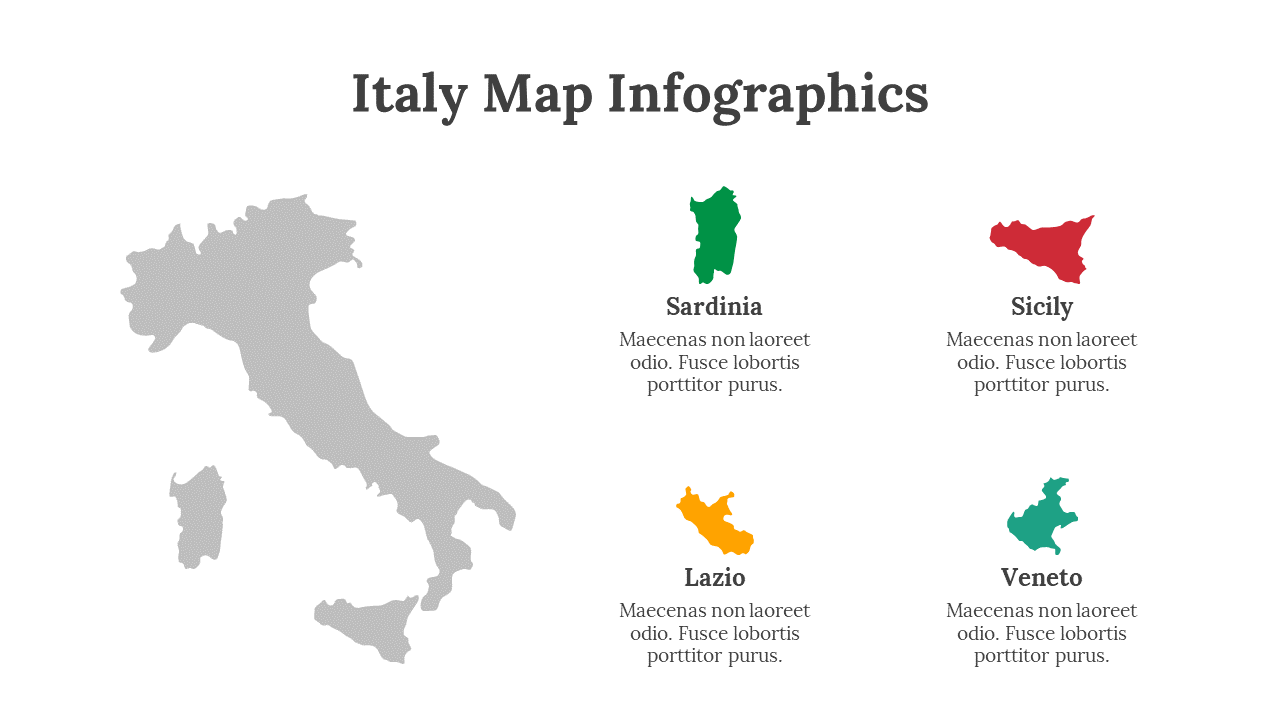 Italy Map Infographics

Sardinia

Maecenas non laoreet odio. Fusce lobortis porttitor purus.

Sicily

Maecenas non laoreet odio. Fusce lobortis porttitor purus.

Lazio

Maecenas non laoreet odio. Fusce lobortis porttitor purus.

Veneto

Maecenas non laoreet odio. Fusce lobortis porttitor purus.