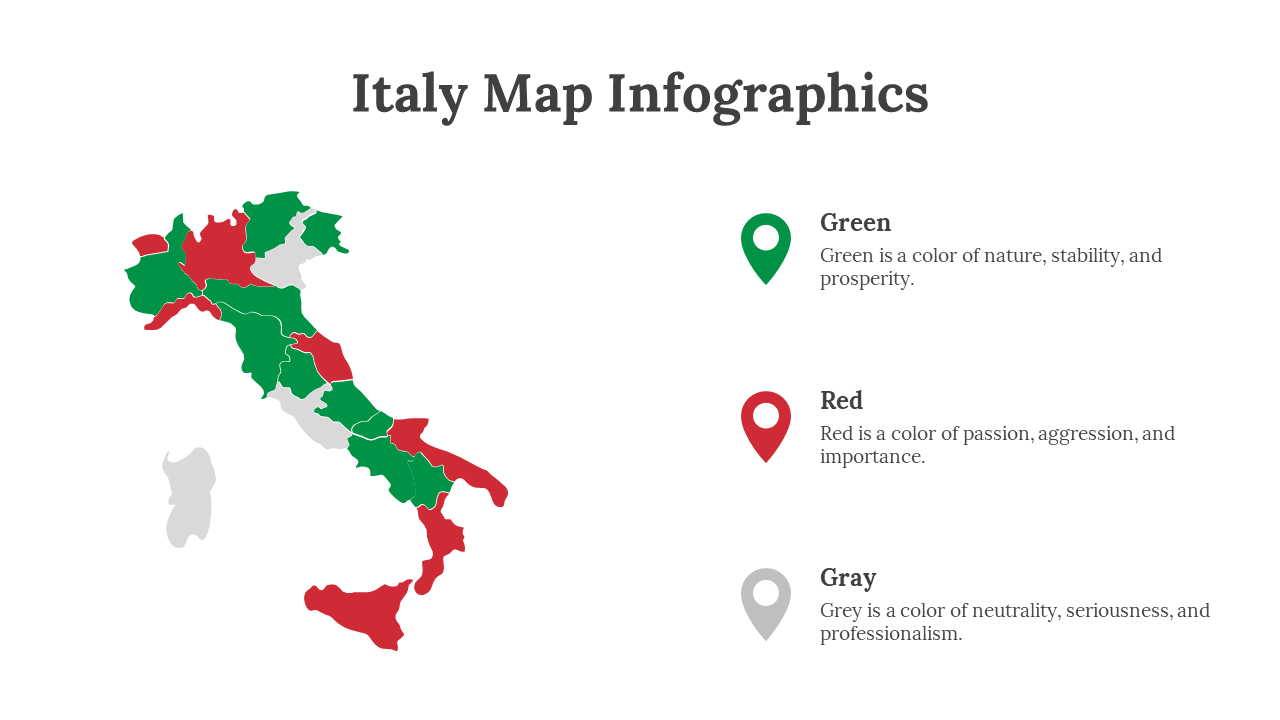 Italy Map Infographics

Green
Green is a color of nature, stability, and prosperity.

Red
Red is a color of passion, aggression, and importance.

Gray
Grey is a color of neutrality, seriousness, and professionalism.