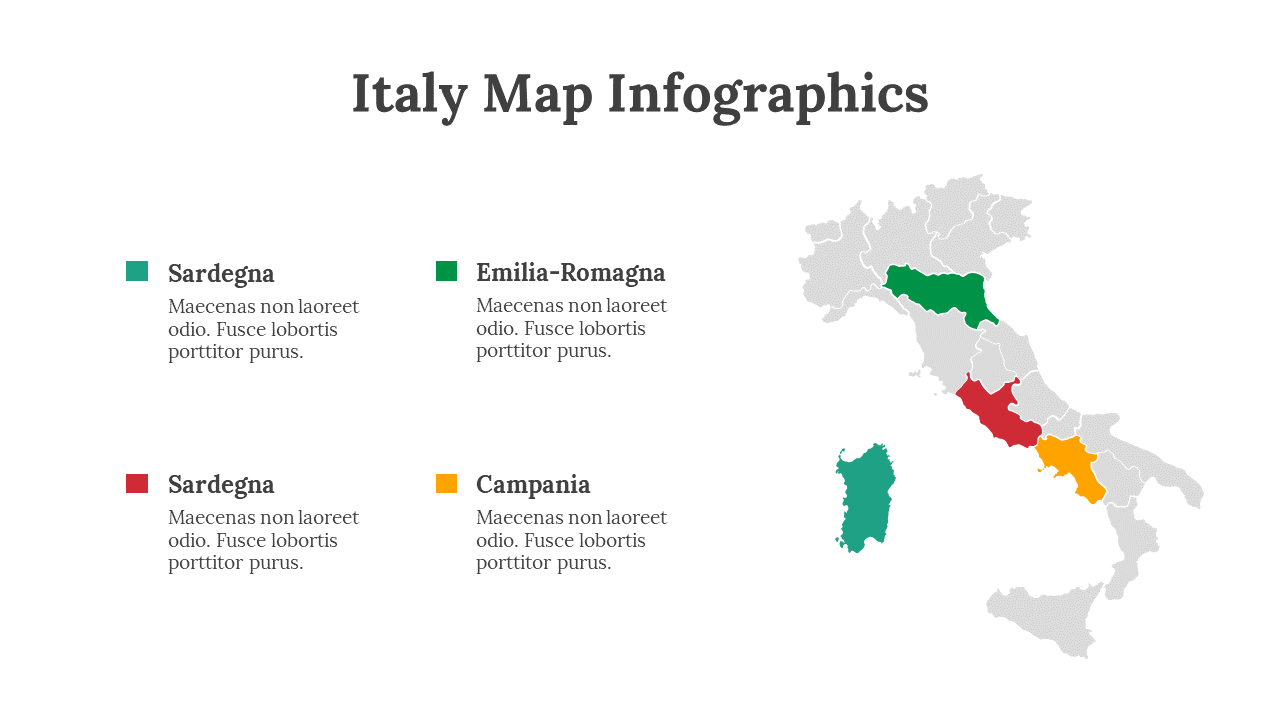 Italy Map Infographics

Sardegna
Maecenas non laoreet odio. Fusce lobortis porttitor purus.

Emilia-Romagna
Maecenas non laoreet odio. Fusce lobortis porttitor purus.

Sardegna
Maecenas non laoreet odio. Fusce lobortis porttitor purus.

Campania
Maecenas non laoreet odio. Fusce lobortis porttitor purus.